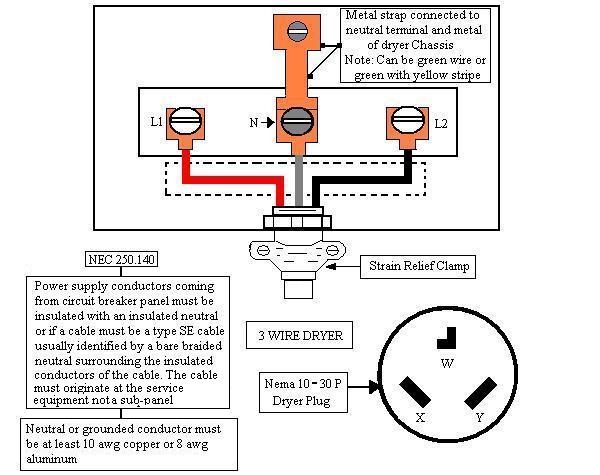 Metal strap connected to neutral terminal and metal of dryer Chassis
Note: Can be green wire or green with yellow stripe

L1

N

L2

Strain Relief Clamp

NEC 250.140

Power supply conductors coming from circuit breaker panel must be insulated with an insulated neutral or if a cable must be a type SE cable usually identified by a bare braided neutral surrounding the insulated conductors of the cable. The cable must originate at the service equipment not a sub-panel

Neutral or grounded conductor must be at least 10 awg copper or 8 awg aluminum

3 WIRE DRYER

Nema 10 - 30 P
Dryer Plug

W

X

Y