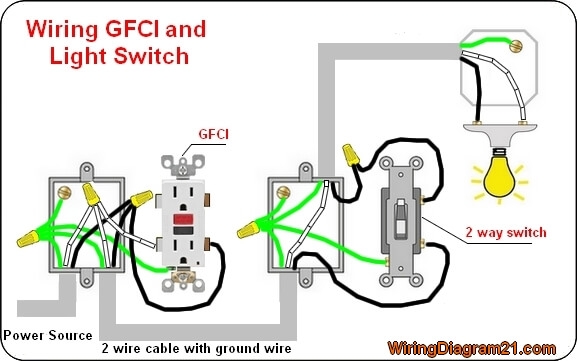 Wiring GFCI and Light Switch

GFCI

2 way switch

Power Source

2 wire cable with ground wire

WiringDiagram21.com