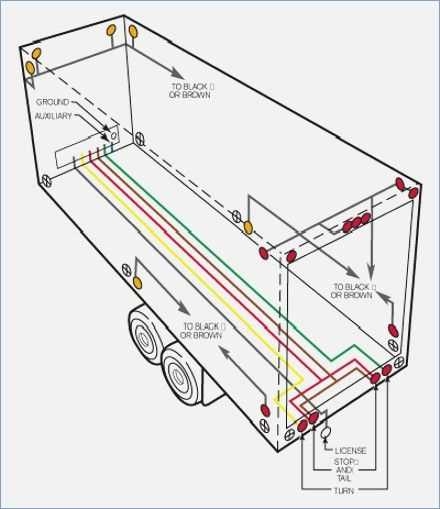 TO BLACK OR BROWN

GROUND

AUXILIARY

TO BLACK OR BROWN

TO BLACK OR BROWN

LICENSE

STOP AND TAIL

TURN