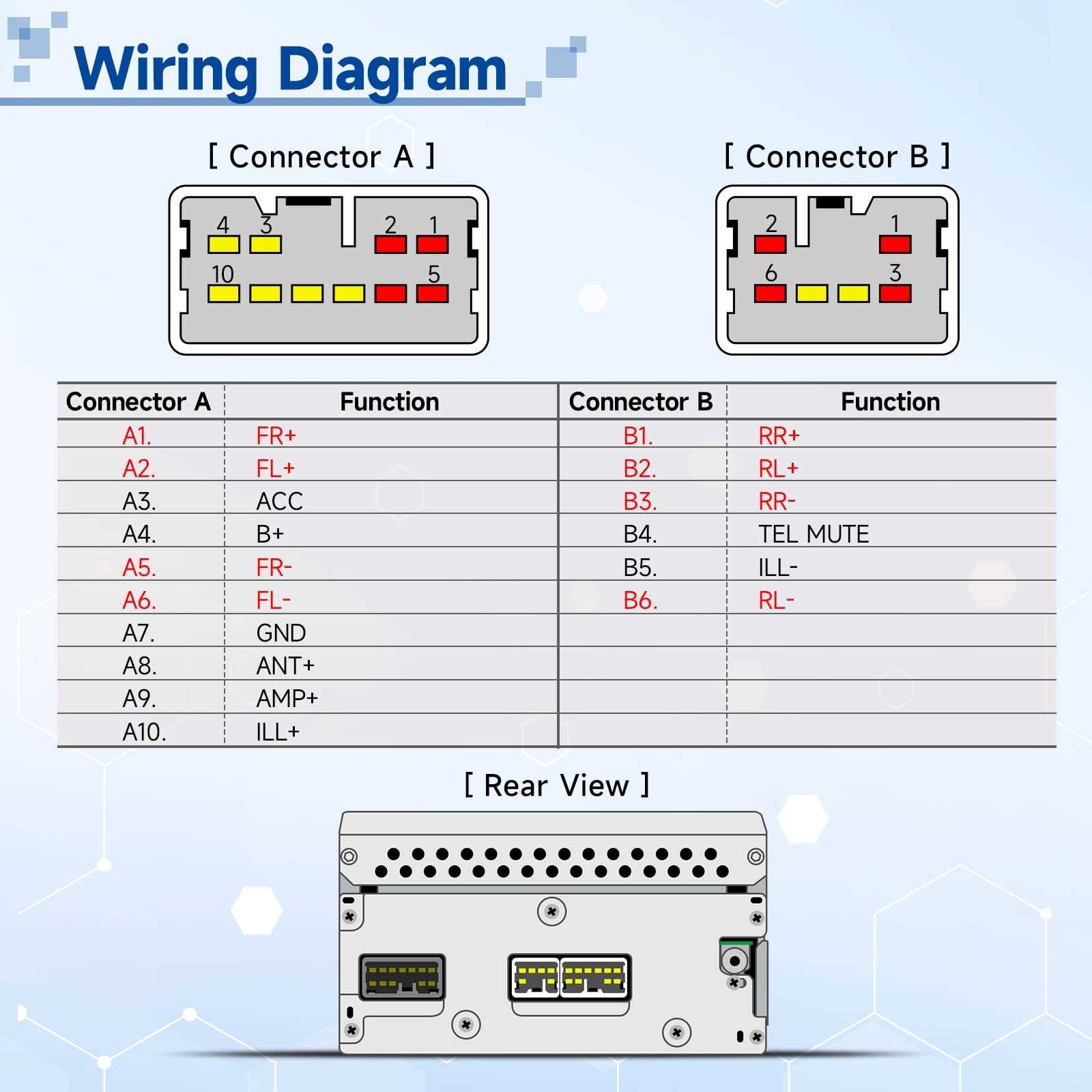 Wiring Diagram

[ Connector A ]

4 3 2 1
10 5

[ Connector B ]

2 1
6 3

| Connector A | Function | Connector B | Function |
|---|---|---|---|
| A1. | FR+ | B1. | RR+ |
| A2. | FL+ | B2. | RL+ |
| A3. | ACC | B3. | RR- |
| A4. | B+ | B4. | TEL MUTE |
| A5. | FR- | B5. | ILL- |
| A6. | FL- | B6. | RL- |
| A7. | GND | | |
| A8. | ANT+ | | |
| A9. | AMP+ | | |
| A10. | ILL+ | | |

[ Rear View ]