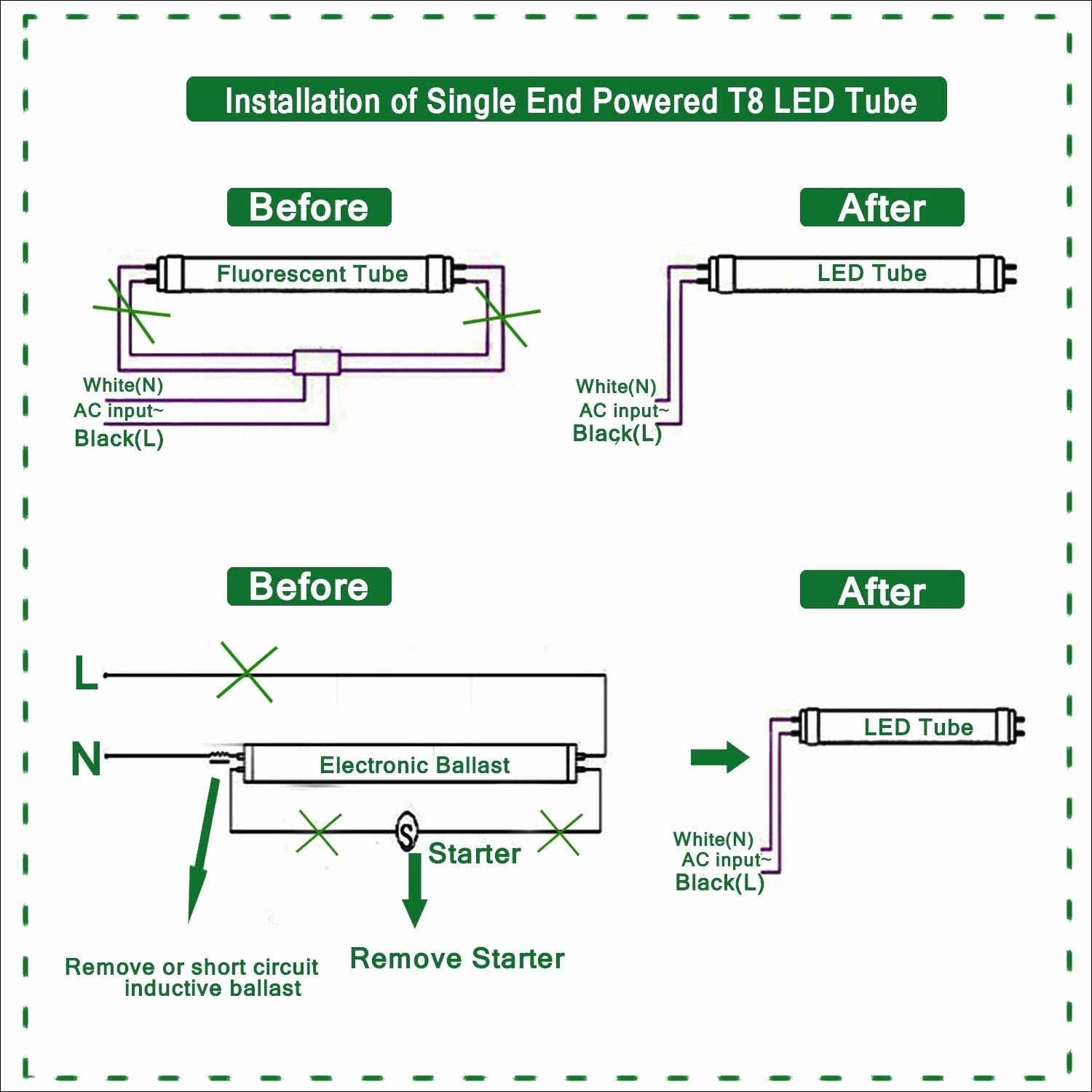 Installation of Single End Powered T8 LED Tube

Before

Fluorescent Tube

White(N)
AC input~
Black(L)

After

LED Tube

White(N)
AC input~
Black(L)

Before

L

N

Electronic Ballast

S

Starter

Remove or short circuit inductive ballast

Remove Starter

After

LED Tube

White(N)
AC input~
Black(L)