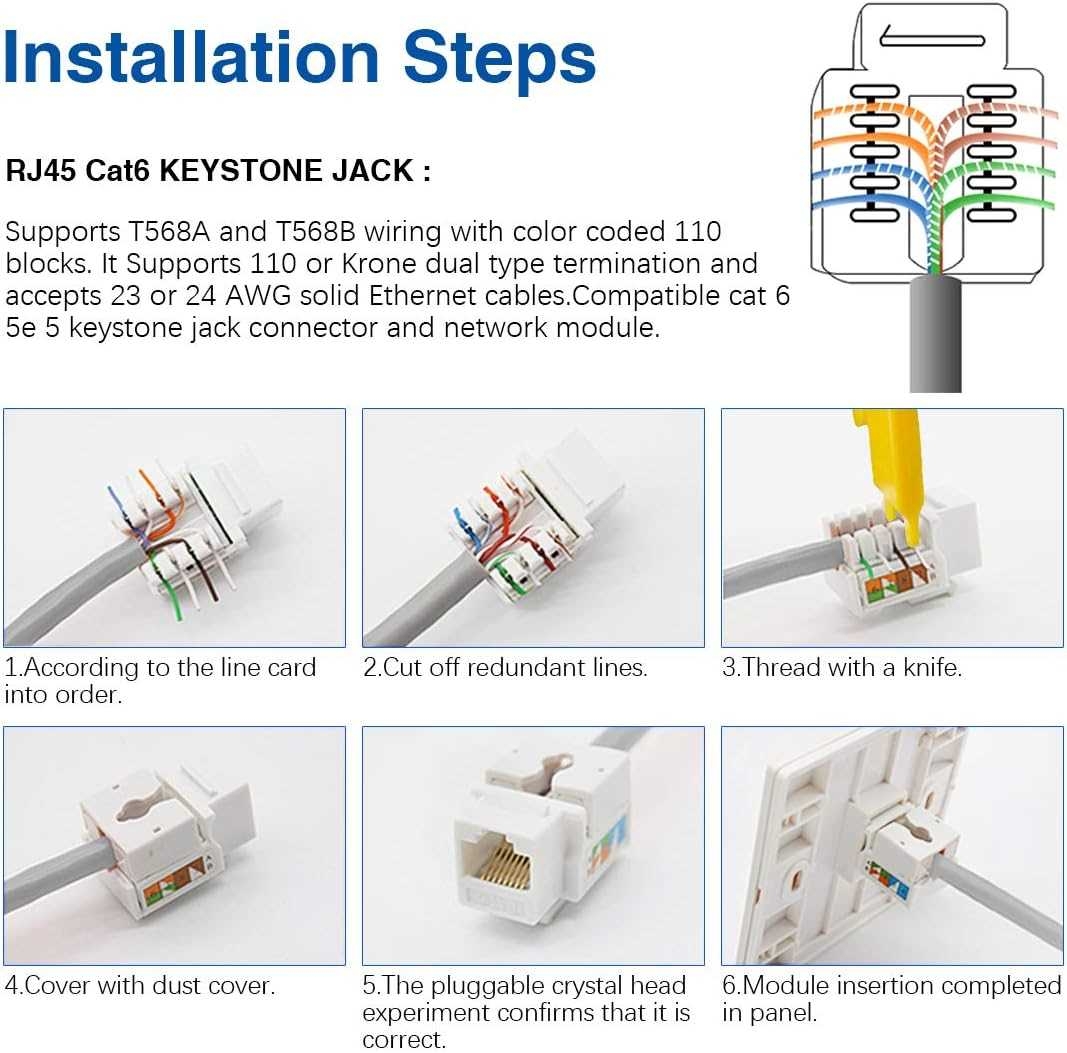 Installation Steps

RJ45 Cat6 KEYSTONE JACK :

Supports T568A and T568B wiring with color coded 110 blocks. It Supports 110 or Krone dual type termination and accepts 23 or 24 AWG solid Ethernet cables.Compatible cat 6 5e 5 keystone jack connector and network module.

1.According to the line card into order.

2.Cut off redundant lines.

3.Thread with a knife.

4.Cover with dust cover.

5.The pluggable crystal head experiment confirms that it is correct.

6.Module insertion completed in panel.