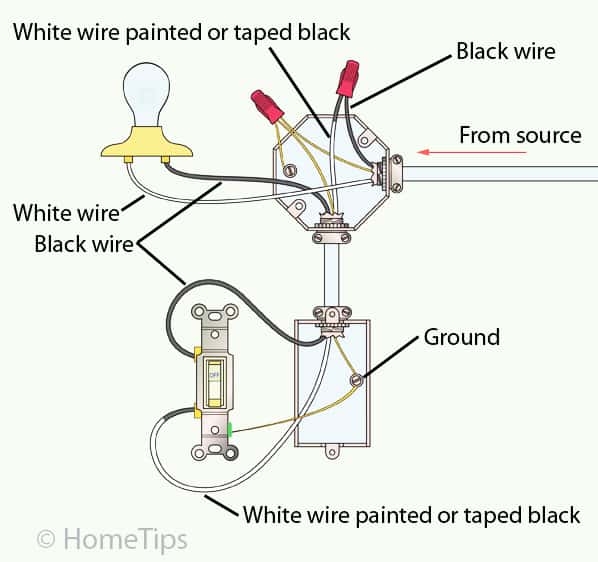 White wire painted or taped black

Black wire

From source

White wire

Black wire

OFF

Ground

White wire painted or taped black

© HomeTips