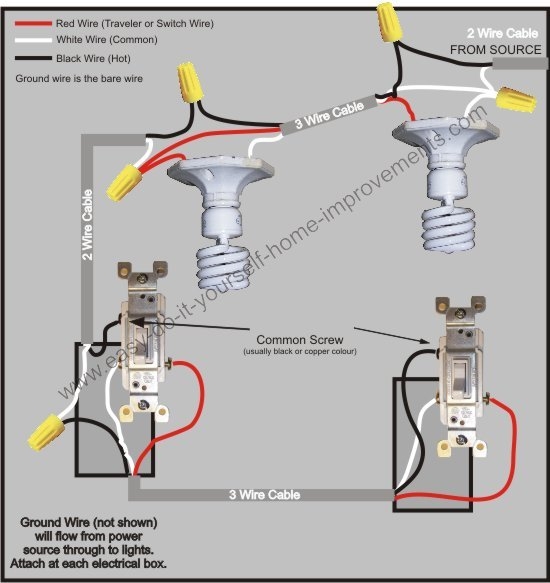 Red Wire (Traveler or Switch Wire)
White Wire (Common)
Black Wire (Hot)
Ground wire is the bare wire

2 Wire Cable
FROM SOURCE

3 Wire Cable

2 Wire Cable

www.easy-do-it-yourself-home-improvements.com

Common Screw
(usually black or copper colour)

3 Wire Cable

Ground Wire (not shown) will flow from power source through to lights. Attach at each electrical box.