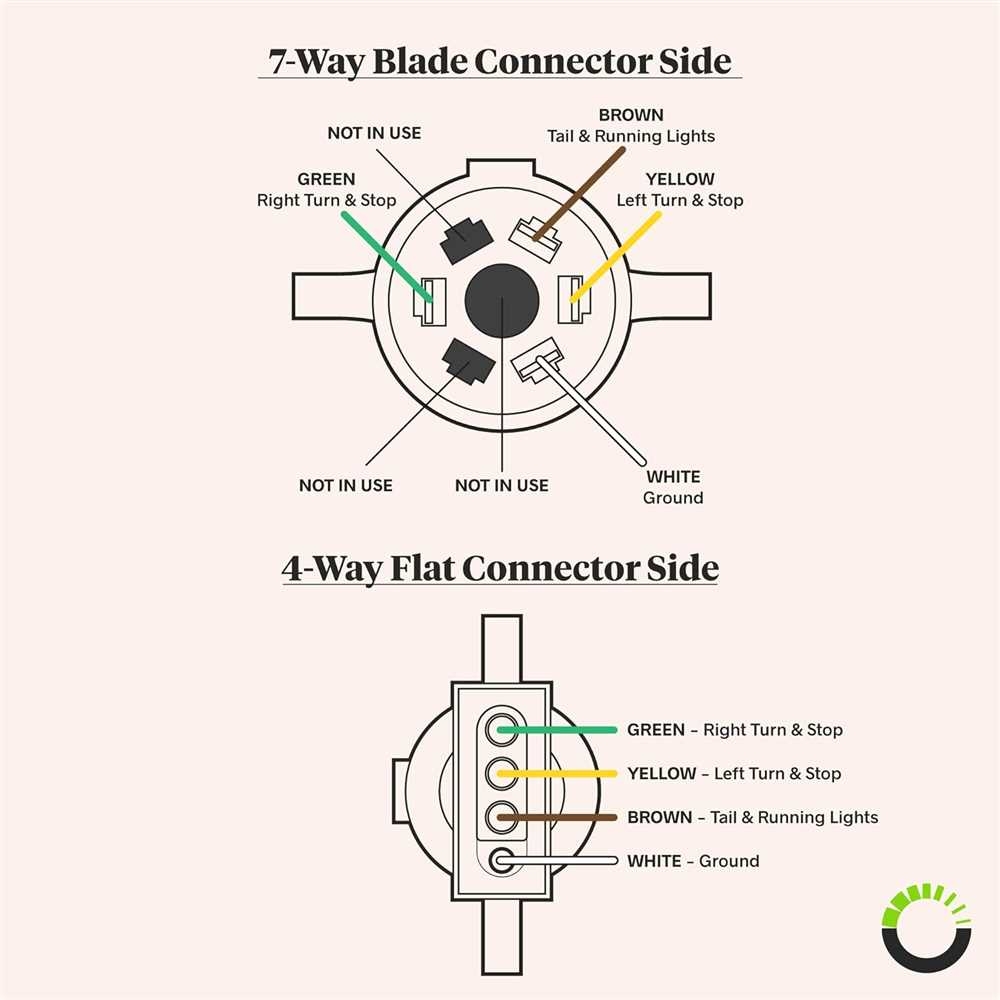 7-Way Blade Connector Side

NOT IN USE

BROWN
Tail & Running Lights

GREEN
Right Turn & Stop

YELLOW
Left Turn & Stop

NOT IN USE

NOT IN USE

WHITE
Ground

4-Way Flat Connector Side

GREEN – Right Turn & Stop

YELLOW – Left Turn & Stop

BROWN – Tail & Running Lights

WHITE – Ground