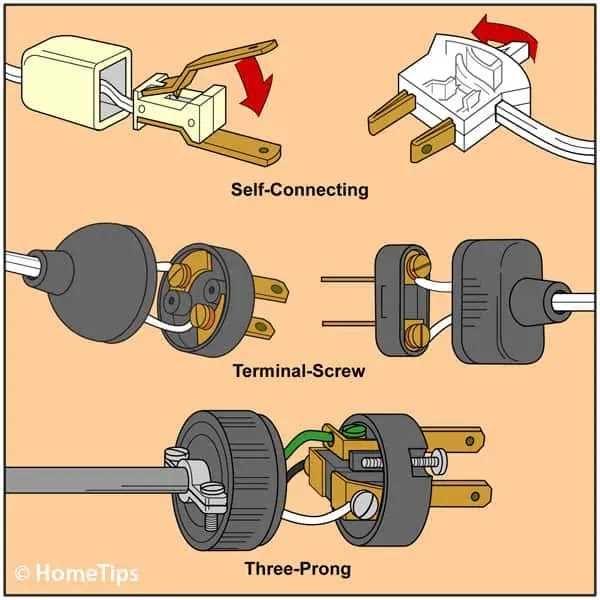 Self-Connecting

Terminal-Screw

Three-Prong

© HomeTips