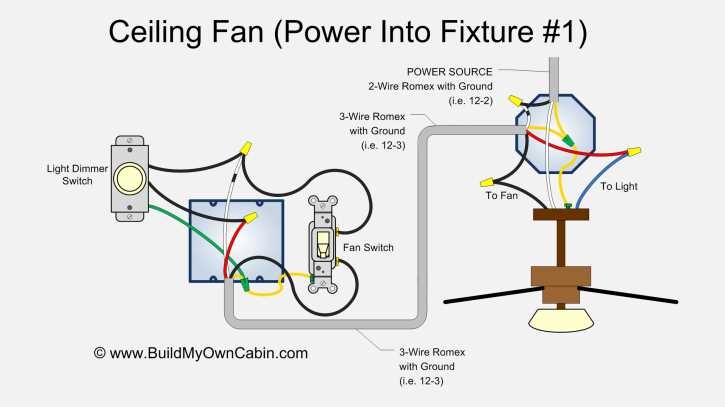 Ceiling Fan (Power Into Fixture #1)

POWER SOURCE
2-Wire Romex with Ground
(i.e. 12-2)

3-Wire Romex
with Ground
(i.e. 12-3)

Light Dimmer
Switch

Fan Switch

To Fan

To Light

© www.BuildMyOwnCabin.com

3-Wire Romex
with Ground
(i.e. 12-3)