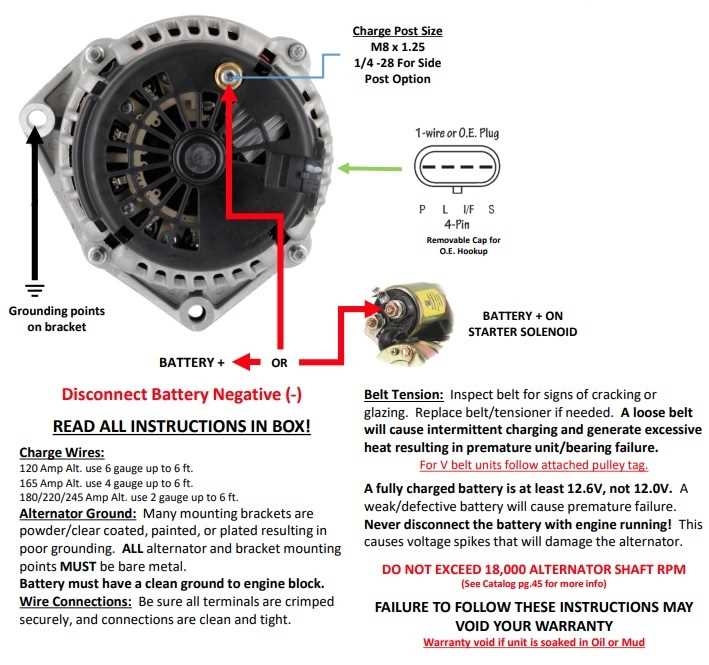 Charge Post Size
M8 x 1.25
1/4 -28 For Side Post Option

1-wire or O.E. Plug

P L I/F S
4-Pin
Removable Cap for O.E. Hookup

Grounding points on bracket

BATTERY + ON STARTER SOLENOID

BATTERY + OR

Disconnect Battery Negative (-)

READ ALL INSTRUCTIONS IN BOX!

Charge Wires:
120 Amp Alt. use 6 gauge up to 6 ft.
165 Amp Alt. use 4 gauge up to 6 ft.
180/220/245 Amp Alt. use 2 gauge up to 6 ft.
Alternator Ground: Many mounting brackets are powder/clear coated, painted, or plated resulting in poor grounding. ALL alternator and bracket mounting points MUST be bare metal.
Battery must have a clean ground to engine block.
Wire Connections: Be sure all terminals are crimped securely, and connections are clean and tight.

Belt Tension: Inspect belt for signs of cracking or glazing. Replace belt/tensioner if needed. A loose belt will cause intermittent charging and generate excessive heat resulting in premature unit/bearing failure.
For V belt units follow attached pulley tag.

A fully charged battery is at least 12.6V, not 12.0V. A weak/defective battery will cause premature failure. Never disconnect the battery with engine running! This causes voltage spikes that will damage the alternator.

DO NOT EXCEED 18,000 ALTERNATOR SHAFT RPM
(See Catalog pg.45 for more info)

FAILURE TO FOLLOW THESE INSTRUCTIONS MAY VOID YOUR WARRANTY
Warranty void if unit is soaked in Oil or Mud