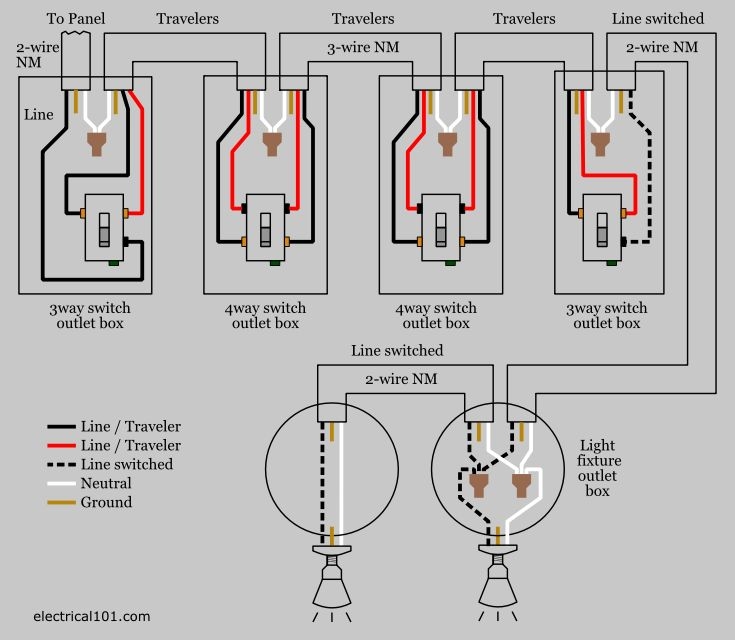 To Panel
Travelers
Travelers
Travelers
Line switched
2-wire NM
3-wire NM
2-wire NM
Line
3way switch outlet box
4way switch outlet box
4way switch outlet box
3way switch outlet box
Line switched
2-wire NM
Line / Traveler
Line / Traveler
Line switched
Neutral
Ground
Light fixture outlet box
electrical101.com