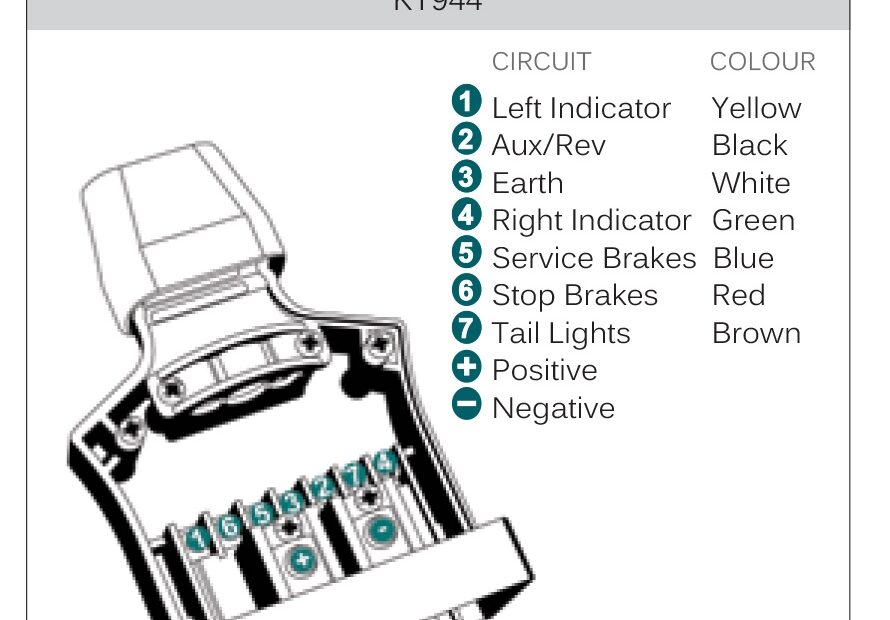 KT944

| | CIRCUIT | COLOUR |
|---|---|---|
| 1 | Left Indicator | Yellow |
| 2 | Aux/Rev | Black |
| 3 | Earth | White |
| 4 | Right Indicator | Green |
| 5 | Service Brakes | Blue |
| 6 | Stop Brakes | Red |
| 7 | Tail Lights | Brown |
| + | Positive | |
| − | Negative | |

1 6 5 3 2 7 4
+ −