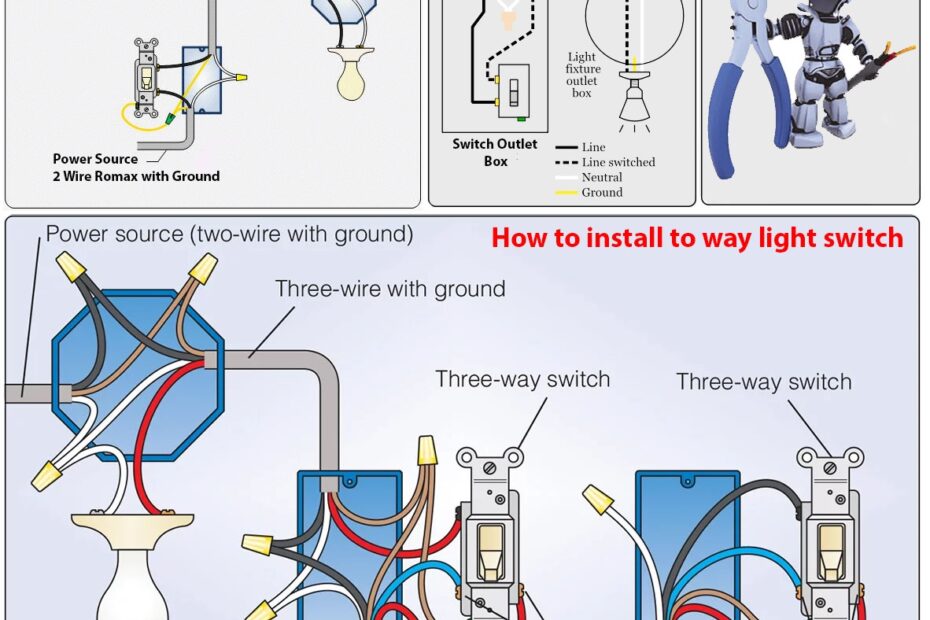 Power Source
2 Wire Romax with Ground

Light fixture outlet box

Switch Outlet Box

Line
Line switched
Neutral
Ground

Power source (two-wire with ground)

How to install to way light switch

Three-wire with ground

Three-way switch

Three-way switch