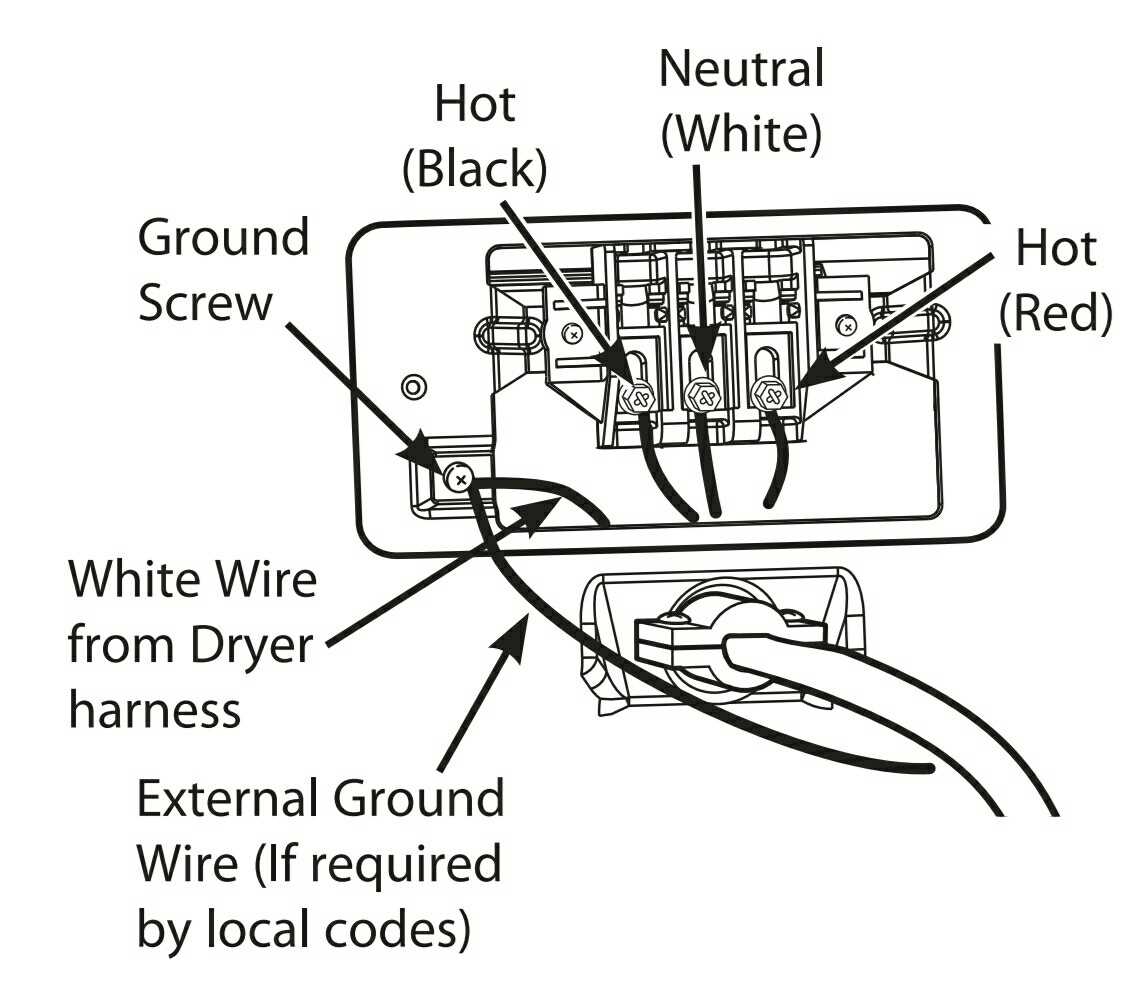 Neutral
(White)

Hot
(Black)

Ground
Screw

Hot
(Red)

White Wire
from Dryer
harness

External Ground
Wire (If required
by local codes)