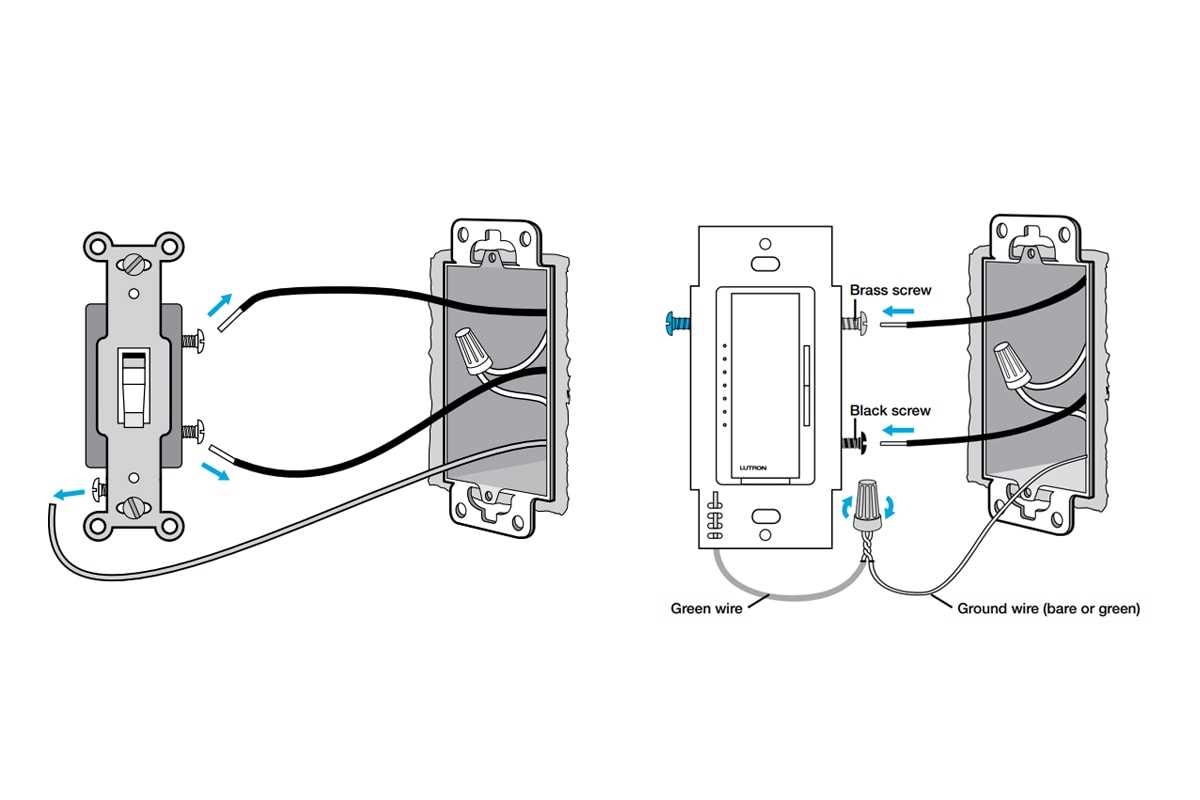 Brass screw

Black screw

LUTRON

Green wire

Ground wire (bare or green)