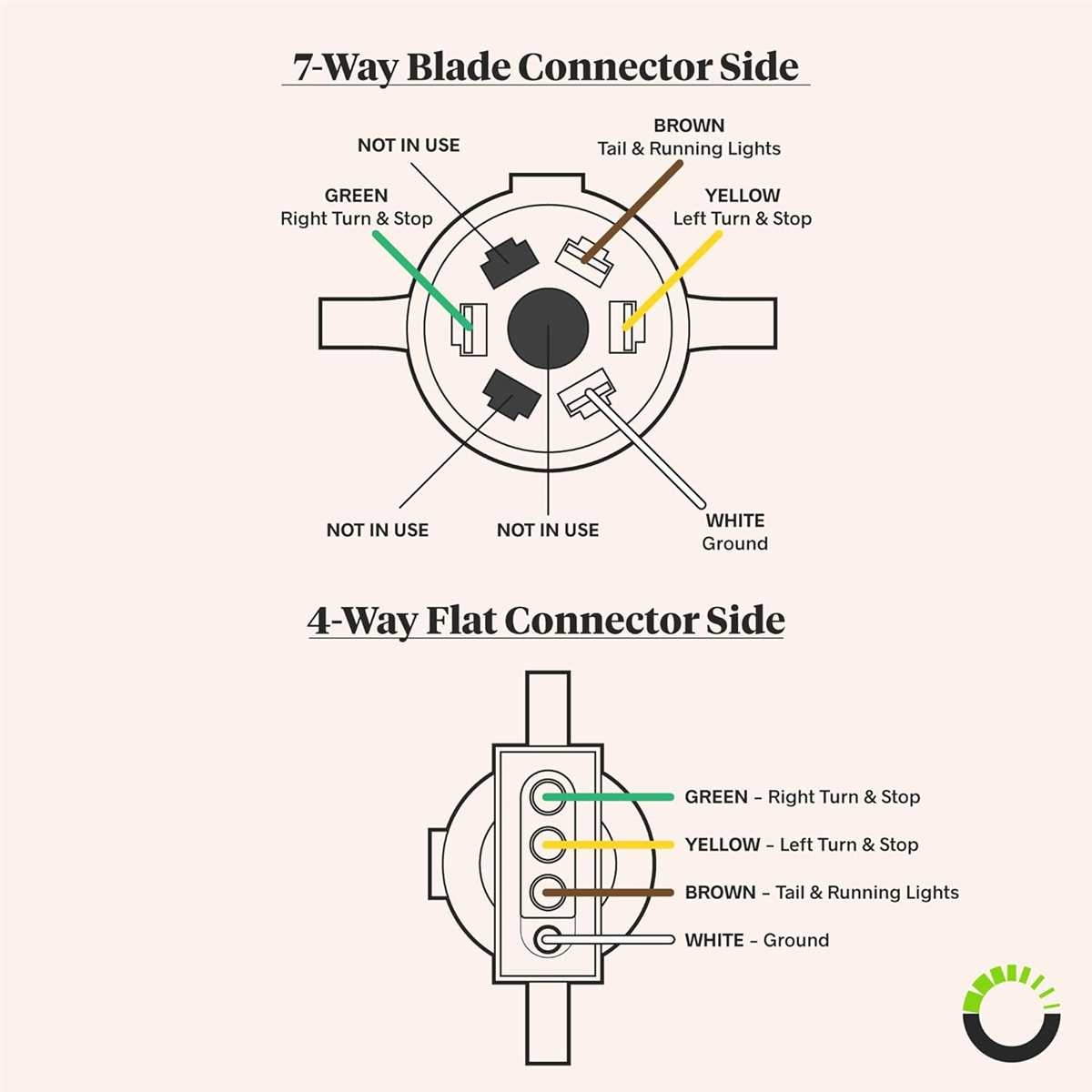 7-Way Blade Connector Side

NOT IN USE

BROWN
Tail & Running Lights

GREEN
Right Turn & Stop

YELLOW
Left Turn & Stop

NOT IN USE

NOT IN USE

WHITE
Ground

4-Way Flat Connector Side

GREEN – Right Turn & Stop

YELLOW – Left Turn & Stop

BROWN – Tail & Running Lights

WHITE – Ground