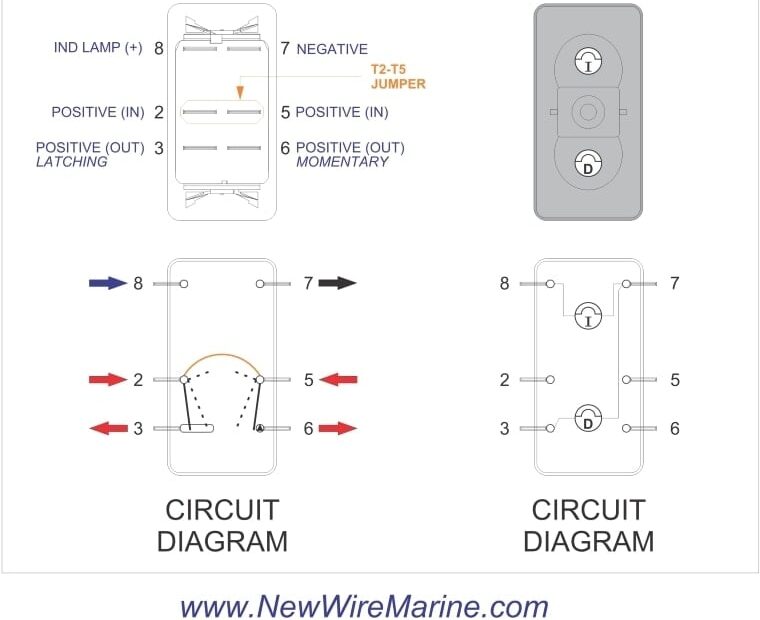 IND LAMP (+) 8

7 NEGATIVE

T2-T5 JUMPER

POSITIVE (IN) 2

5 POSITIVE (IN)

POSITIVE (OUT) 3 LATCHING

6 POSITIVE (OUT) MOMENTARY

I

D

8

7

2

5

3

6

CIRCUIT DIAGRAM

8

7

I

2

5

D

3

6

CIRCUIT DIAGRAM

www.NewWireMarine.com