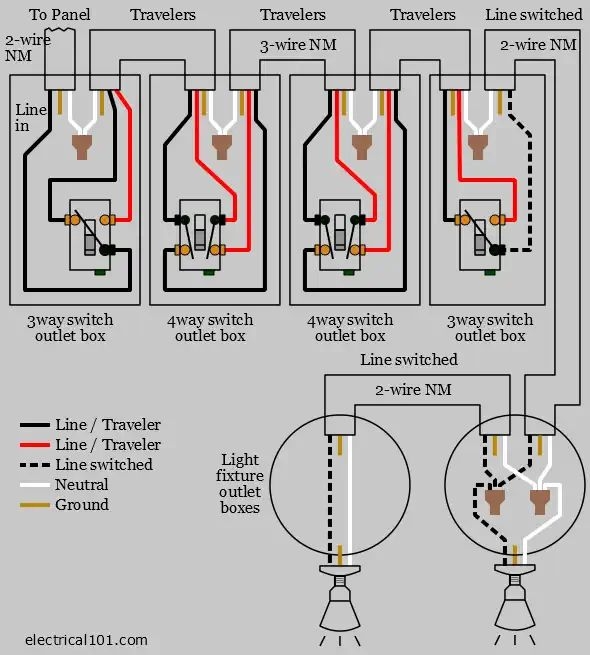 To Panel
Travelers
Travelers
Travelers
Line switched
2-wire NM
3-wire NM
2-wire NM
Line in

3way switch outlet box
4way switch outlet box
4way switch outlet box
3way switch outlet box

Line switched
2-wire NM

Line / Traveler
Line / Traveler
Line switched
Neutral
Ground

Light fixture outlet boxes

electrical101.com