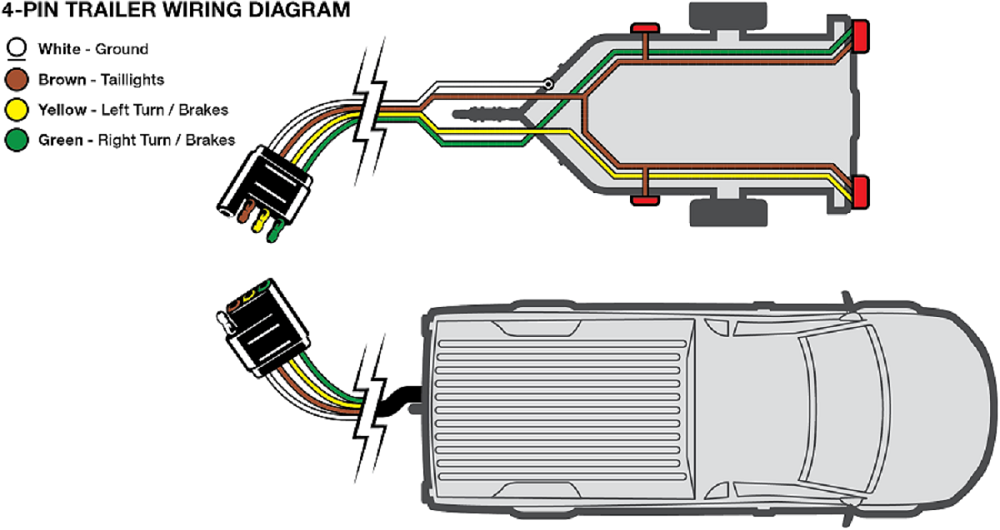 4-PIN TRAILER WIRING DIAGRAM

White - Ground
Brown - Taillights
Yellow - Left Turn / Brakes
Green - Right Turn / Brakes