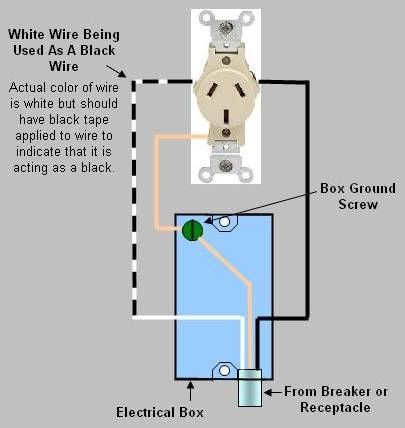 White Wire Being Used As A Black Wire

Actual color of wire is white but should have black tape applied to wire to indicate that it is acting as a black.

Box Ground Screw

Electrical Box

From Breaker or Receptacle