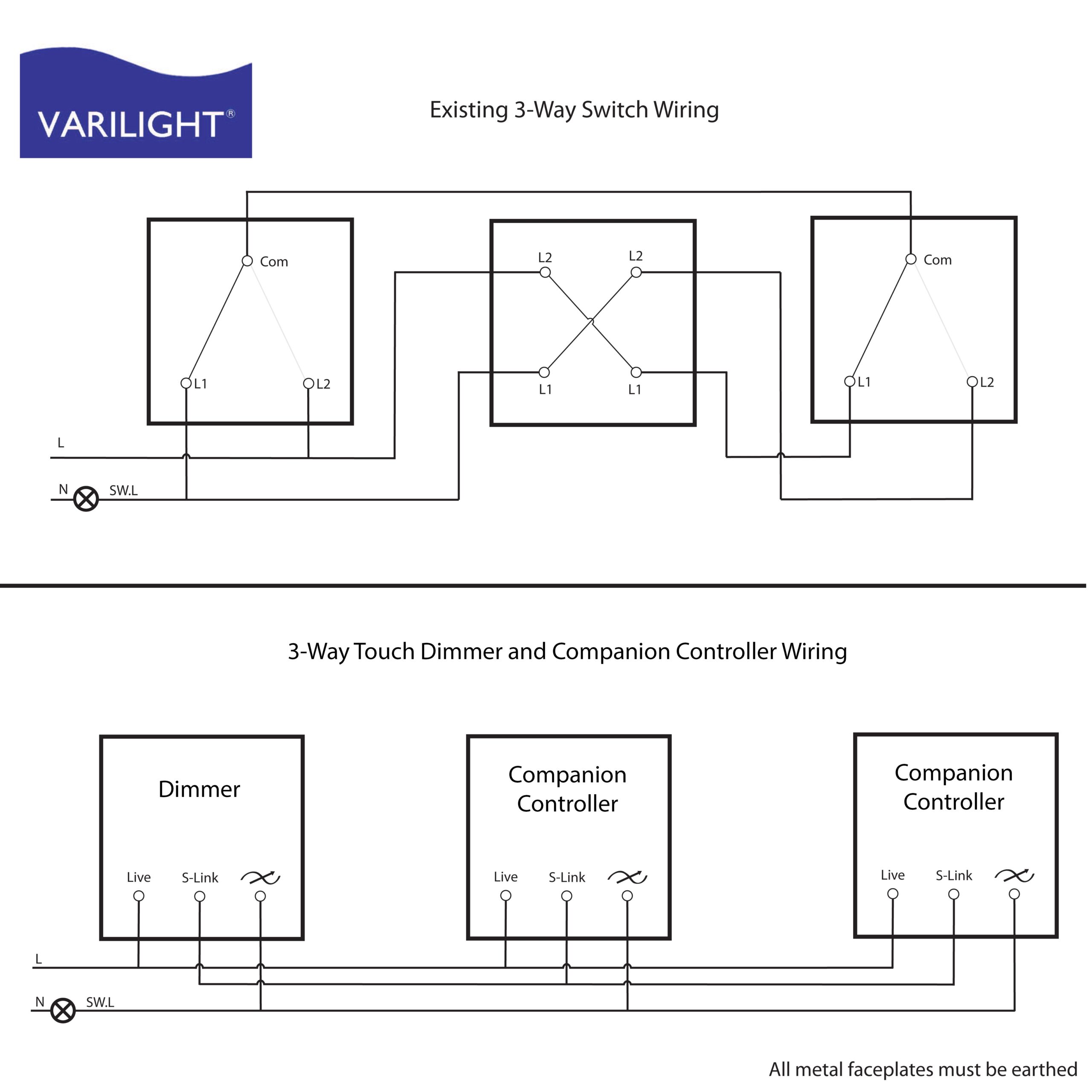 VARILIGHT®

Existing 3-Way Switch Wiring

Com
L1
L2
L2
L2
L1
L1
Com
L1
L2
L
N
SW.L

3-Way Touch Dimmer and Companion Controller Wiring

Dimmer
Live
S-Link
Companion Controller
Live
S-Link
Companion Controller
Live
S-Link
L
N
SW.L

All metal faceplates must be earthed