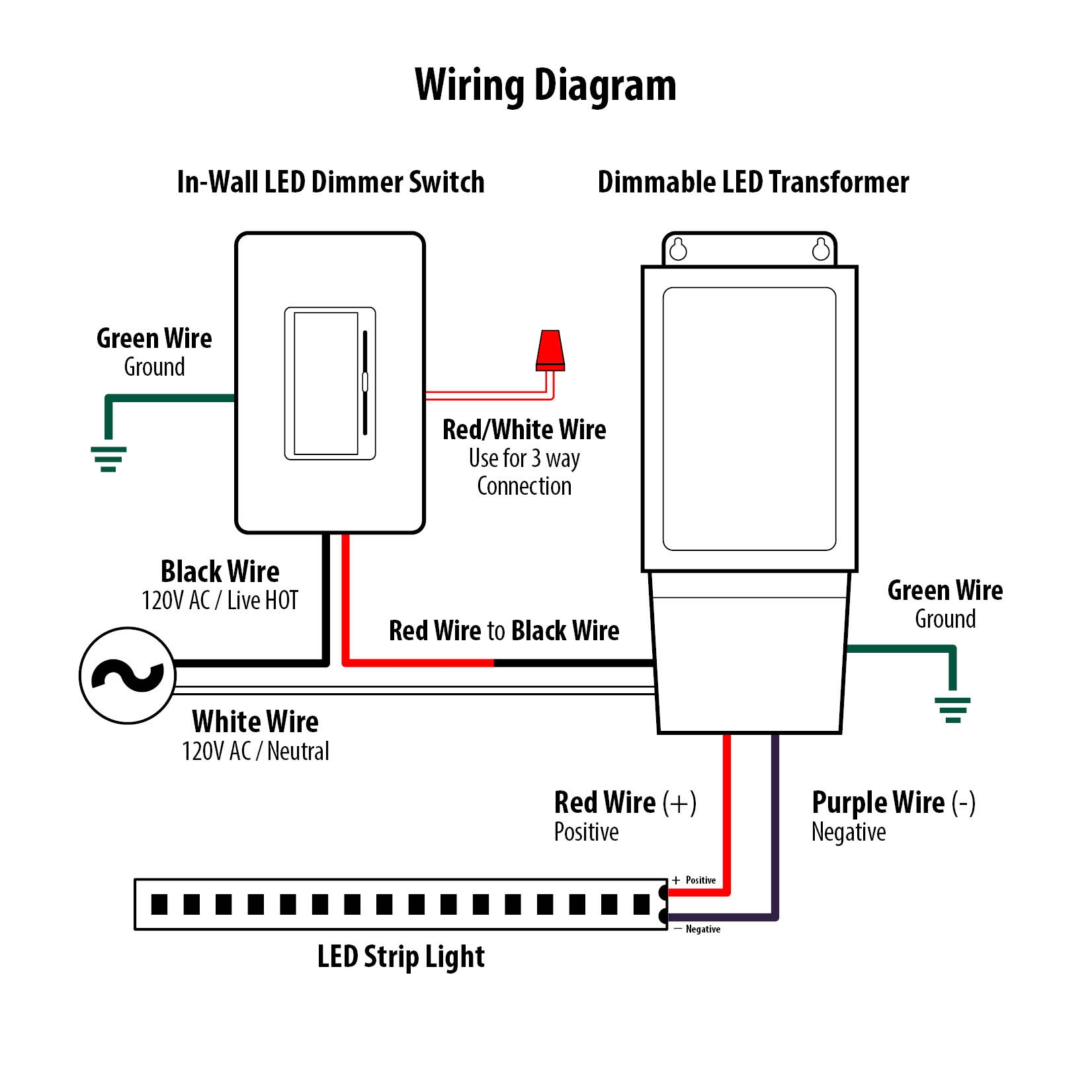 Wiring Diagram

In-Wall LED Dimmer Switch

Dimmable LED Transformer

Green Wire
Ground

Red/White Wire
Use for 3 way
Connection

Black Wire
120V AC / Live HOT

Red Wire to Black Wire

Green Wire
Ground

White Wire
120V AC / Neutral

Red Wire (+)
Positive

Purple Wire (-)
Negative

+ Positive

— Negative

LED Strip Light