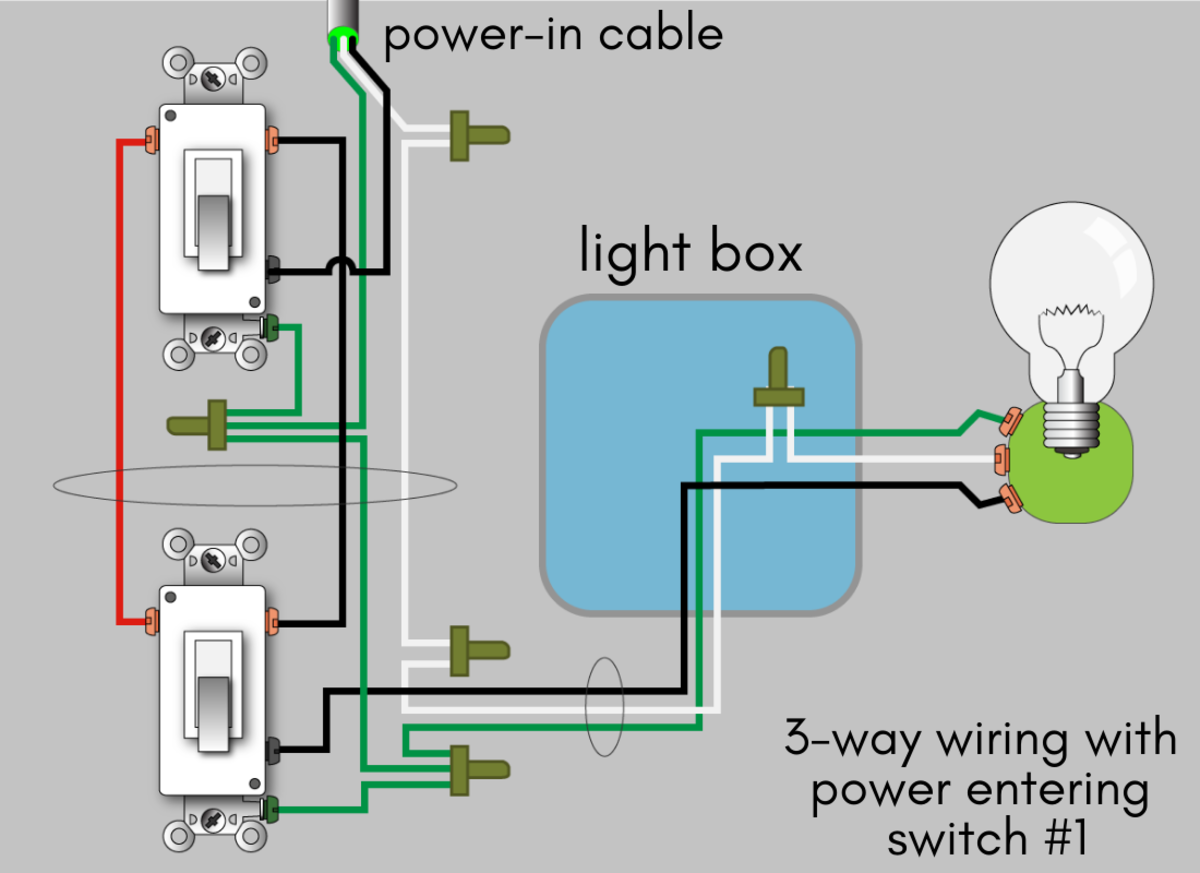 power-in cable

light box

3-way wiring with power entering switch #1