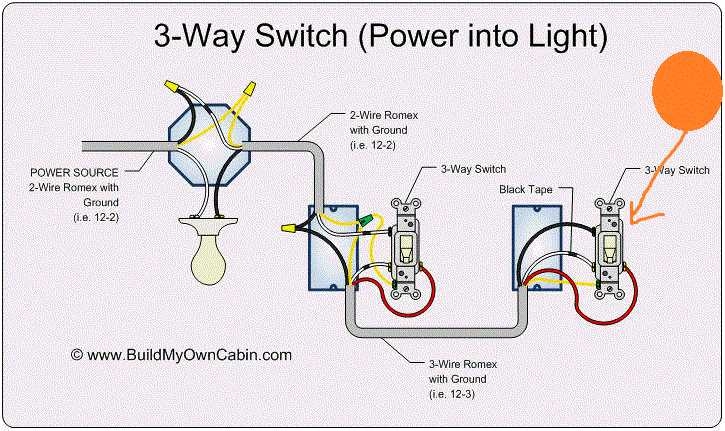 3-Way Switch (Power into Light)

2-Wire Romex with Ground (i.e. 12-2)

POWER SOURCE 2-Wire Romex with Ground (i.e. 12-2)

3-Way Switch

Black Tape

3-Way Switch

© www.BuildMyOwnCabin.com

3-Wire Romex with Ground (i.e. 12-3)