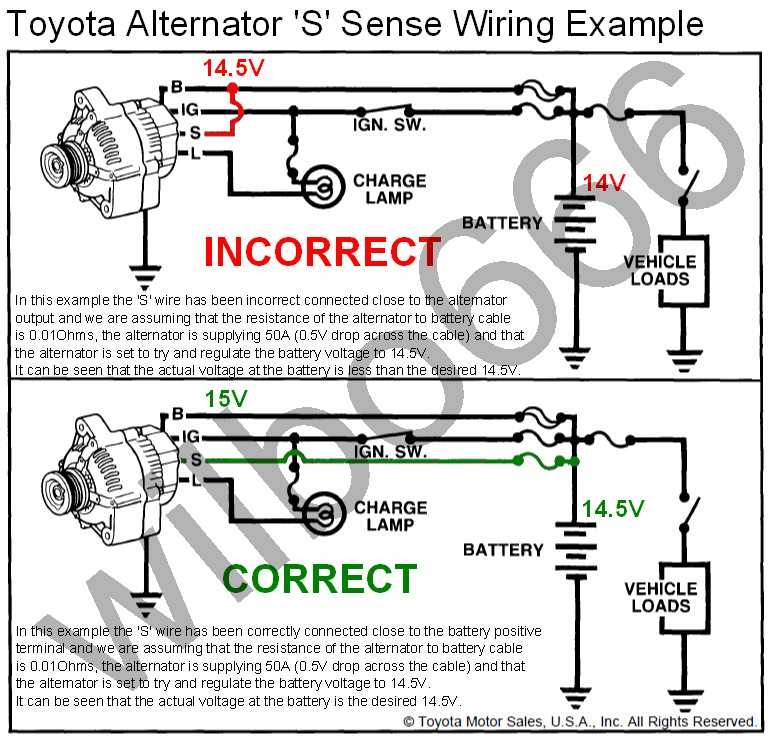 Toyota Alternator 'S' Sense Wiring Example

14.5V
B
IG
S
L
IGN. SW.
CHARGE LAMP
14V
BATTERY
VEHICLE LOADS

INCORRECT

In this example the 'S' wire has been incorrect connected close to the alternator output and we are assuming that the resistance of the alternator to battery cable is 0.01Ohms, the alternator is supplying 50A (0.5V drop across the cable) and that the alternator is set to try and regulate the battery voltage to 14.5V.
It can be seen that the actual voltage at the battery is less than the desired 14.5V.

15V
B
IG
S
L
IGN. SW.
CHARGE LAMP
14.5V
BATTERY
VEHICLE LOADS

CORRECT

In this example the 'S' wire has been correctly connected close to the battery positive terminal and we are assuming that the resistance of the alternator to battery cable is 0.01Ohms, the alternator is supplying 50A (0.5V drop across the cable) and that the alternator is set to try and regulate the battery voltage to 14.5V.
It can be seen that the actual voltage at the battery is the desired 14.5V.

© Toyota Motor Sales, U.S.A., Inc. All Rights Reserved.

Wilbo666