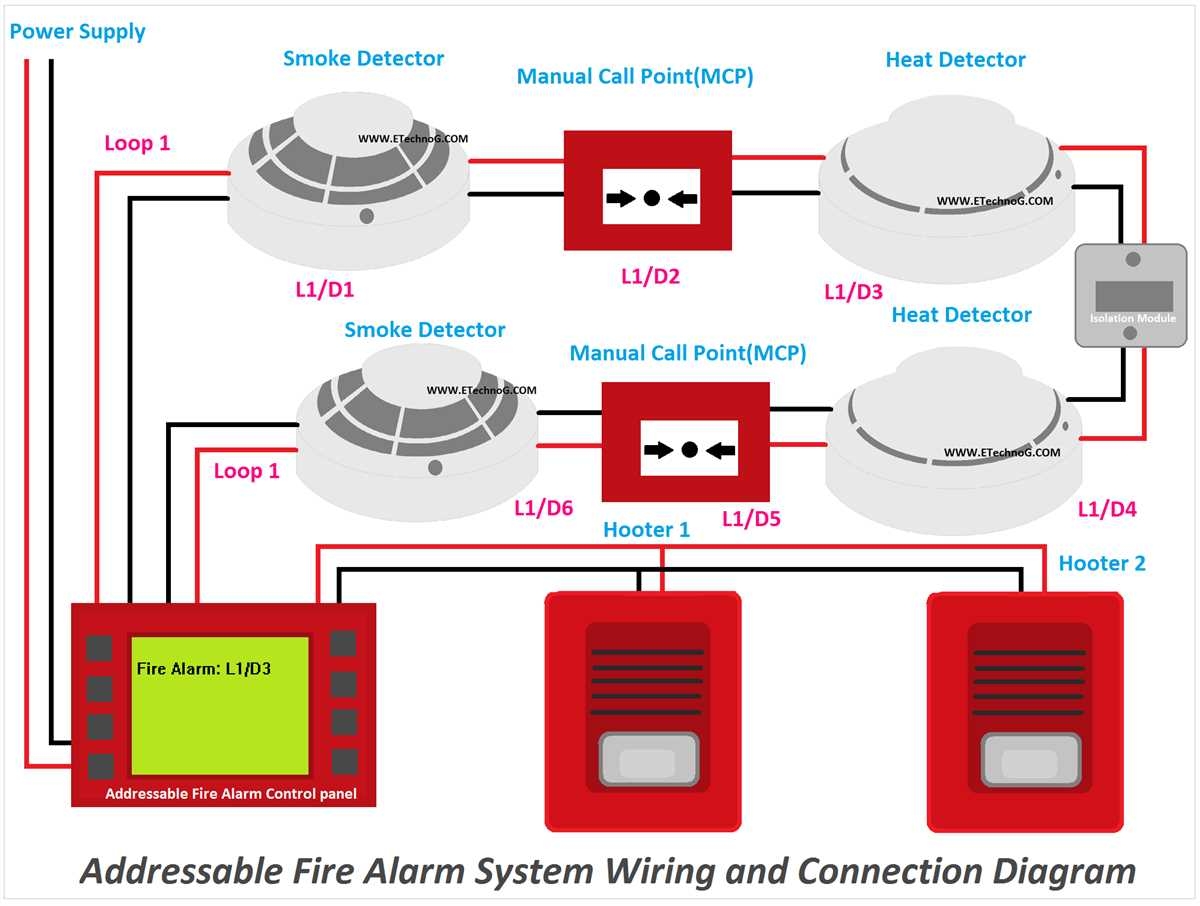 Power Supply

Smoke Detector

Manual Call Point(MCP)

Heat Detector

Loop 1

WWW.ETechnoG.COM

WWW.ETechnoG.COM

L1/D1

L1/D2

L1/D3

Isolation Module

Smoke Detector

Manual Call Point(MCP)

Heat Detector

WWW.ETechnoG.COM

WWW.ETechnoG.COM

Loop 1

L1/D6

L1/D5

L1/D4

Hooter 1

Hooter 2

Fire Alarm: L1/D3

Addressable Fire Alarm Control panel

Addressable Fire Alarm System Wiring and Connection Diagram