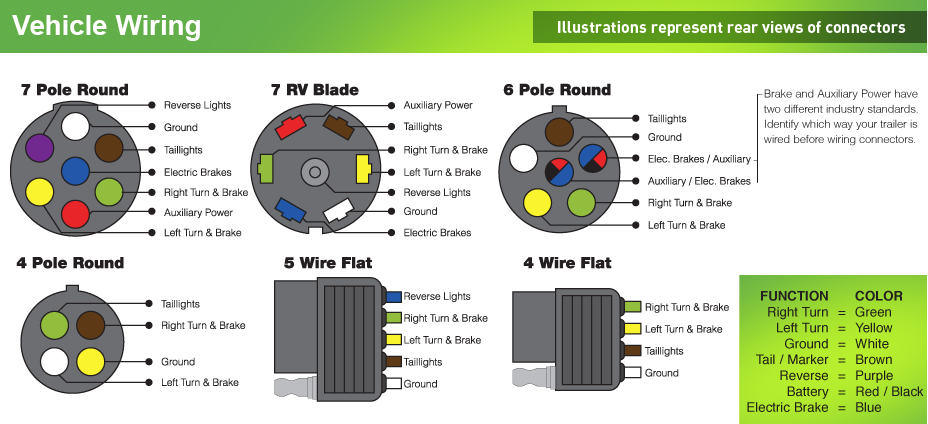 Vehicle Wiring

Illustrations represent rear views of connectors

7 Pole Round
Reverse Lights
Ground
Taillights
Electric Brakes
Right Turn & Brake
Auxiliary Power
Left Turn & Brake

7 RV Blade
Auxiliary Power
Taillights
Right Turn & Brake
Left Turn & Brake
Reverse Lights
Ground
Electric Brakes

6 Pole Round
Taillights
Ground
Elec. Brakes / Auxiliary
Auxiliary / Elec. Brakes
Right Turn & Brake
Left Turn & Brake

Brake and Auxiliary Power have two different industry standards. Identify which way your trailer is wired before wiring connectors.

4 Pole Round
Taillights
Right Turn & Brake
Ground
Left Turn & Brake

5 Wire Flat
Reverse Lights
Right Turn & Brake
Left Turn & Brake
Taillights
Ground

4 Wire Flat
Right Turn & Brake
Left Turn & Brake
Taillights
Ground

| FUNCTION | | COLOR |
|---|---|---|
| Right Turn | = | Green |
| Left Turn | = | Yellow |
| Ground | = | White |
| Tail / Marker | = | Brown |
| Reverse | = | Purple |
| Battery | = | Red / Black |
| Electric Brake | = | Blue |