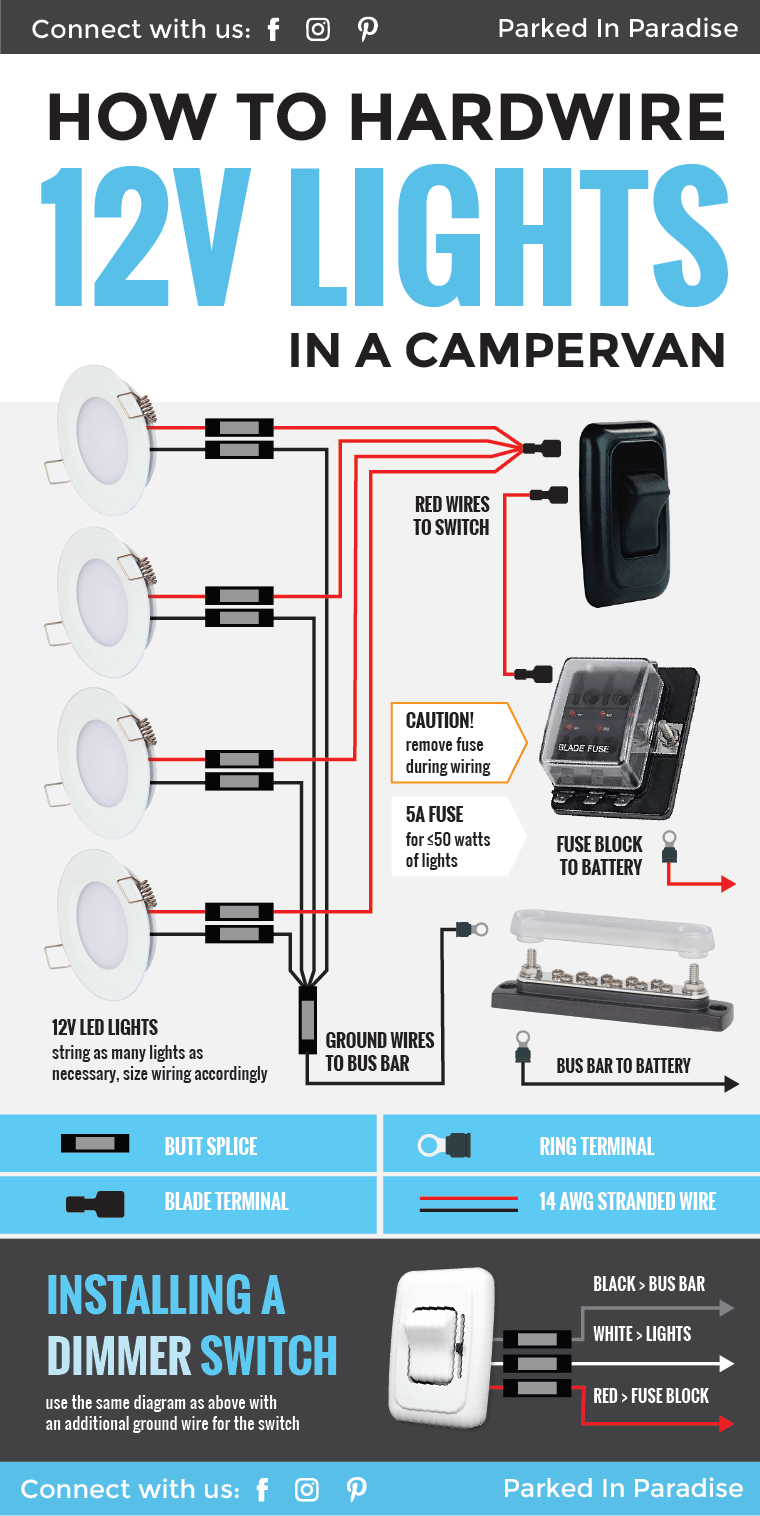 Connect with us: Parked In Paradise

HOW TO HARDWIRE
12V LIGHTS
IN A CAMPERVAN

RED WIRES TO SWITCH

CAUTION! remove fuse during wiring

BLADE FUSE

5A FUSE for ≤50 watts of lights

FUSE BLOCK TO BATTERY

12V LED LIGHTS string as many lights as necessary, size wiring accordingly

GROUND WIRES TO BUS BAR

BUS BAR TO BATTERY

BUTT SPLICE

RING TERMINAL

BLADE TERMINAL

14 AWG STRANDED WIRE

INSTALLING A DIMMER SWITCH
use the same diagram as above with an additional ground wire for the switch

BLACK > BUS BAR
WHITE > LIGHTS
RED > FUSE BLOCK

Connect with us: Parked In Paradise