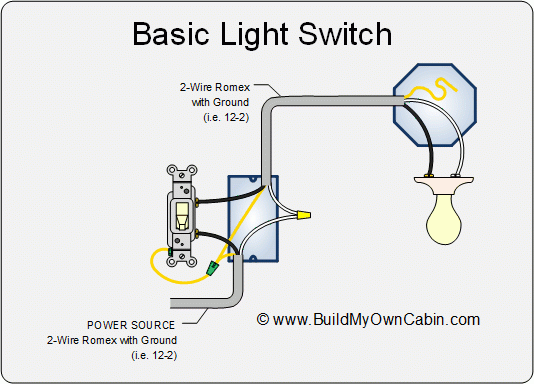 Basic Light Switch

2-Wire Romex with Ground (i.e. 12-2)

POWER SOURCE 2-Wire Romex with Ground (i.e. 12-2)

© www.BuildMyOwnCabin.com