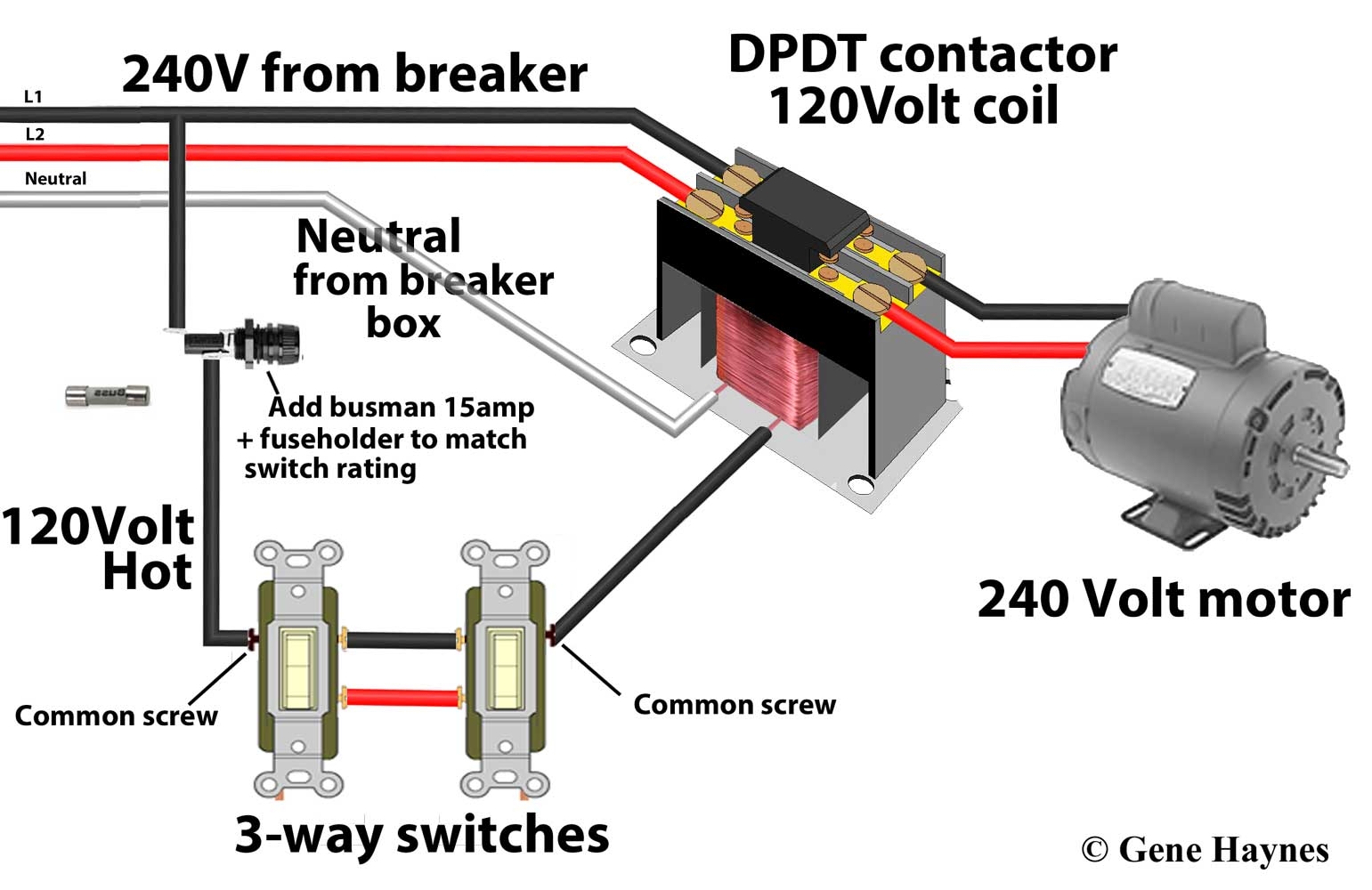 240V from breaker

DPDT contactor
120Volt coil

L1
L2
Neutral

Neutral
from breaker
box

Buss

Add busman 15amp
+ fuseholder to match
switch rating

120Volt
Hot

240 Volt motor

Common screw

Common screw

3-way switches

© Gene Haynes