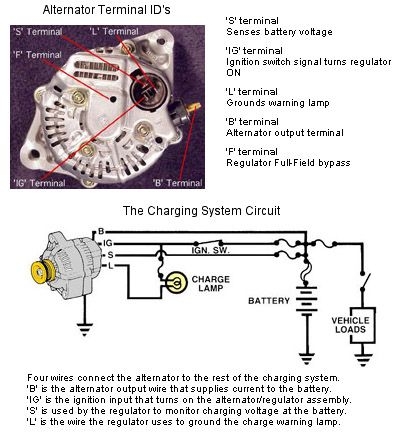 Alternator Terminal ID's

'S' Terminal
'L' Terminal
'F' Terminal
'IG' Terminal
'B' Terminal

'S' terminal
Senses battery voltage

'IG' terminal
Ignition switch signal turns regulator ON

'L' terminal
Grounds warning lamp

'B' terminal
Alternator output terminal

'F' terminal
Regulator Full-Field bypass

The Charging System Circuit

B
IG
S
L
IGN. SW.
CHARGE LAMP
BATTERY
VEHICLE LOADS

Four wires connect the alternator to the rest of the charging system.
'B' is the alternator output wire that supplies current to the battery.
'IG' is the ignition input that turns on the alternator/regulator assembly.
'S' is used by the regulator to monitor charging voltage at the battery.
'L' is the wire the regulator uses to ground the charge warning lamp.