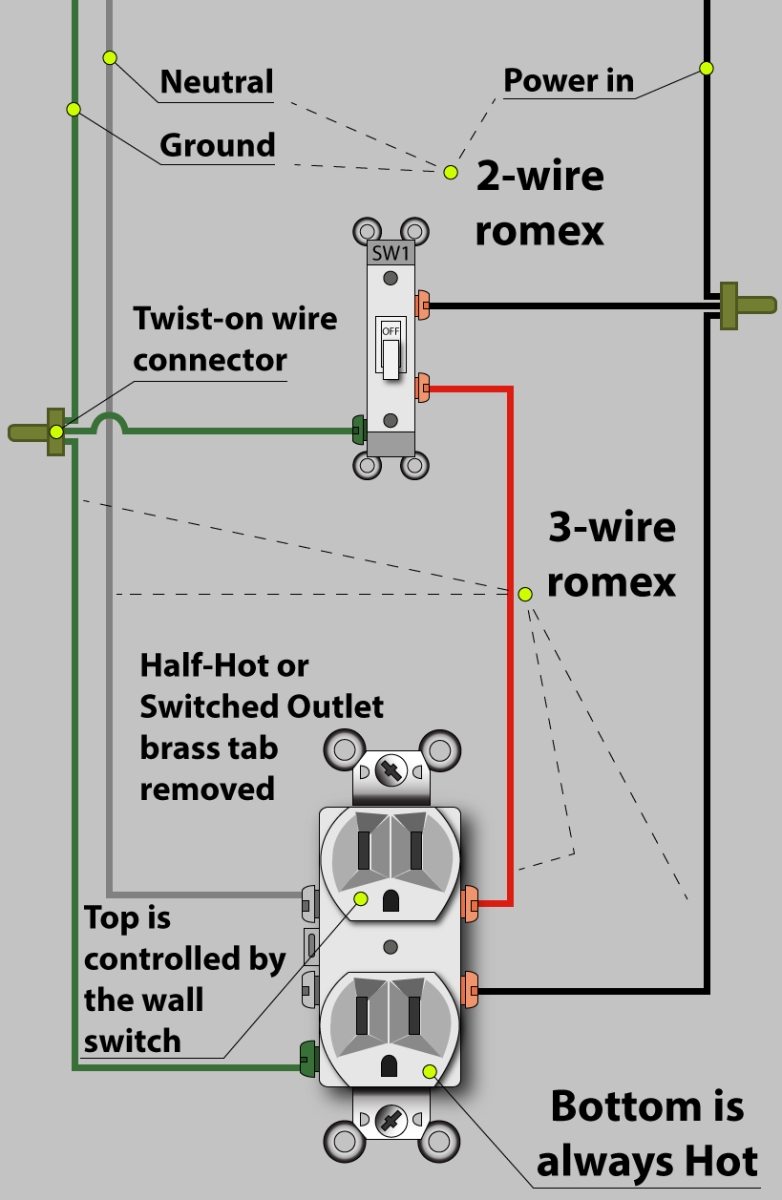 Neutral

Ground

Power in

2-wire romex

SW1

OFF

Twist-on wire connector

3-wire romex

Half-Hot or Switched Outlet brass tab removed

Top is controlled by the wall switch

Bottom is always Hot