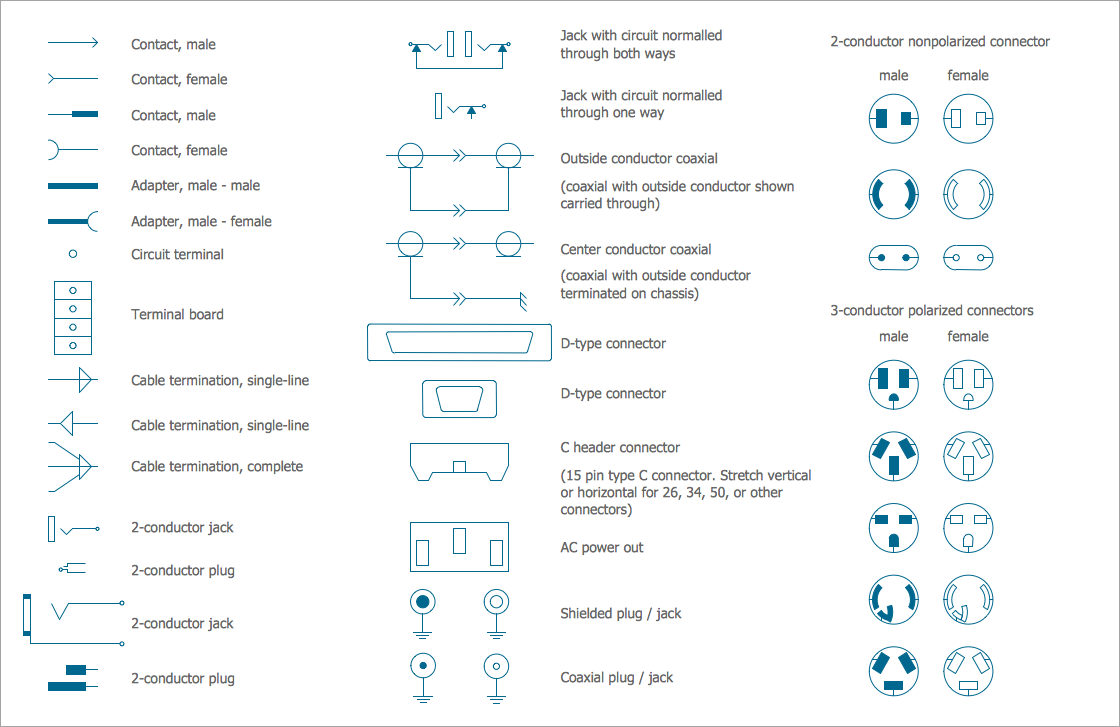 Contact, male

Contact, female

Contact, male

Contact, female

Adapter, male - male

Adapter, male - female

Circuit terminal

Terminal board

Cable termination, single-line

Cable termination, single-line

Cable termination, complete

2-conductor jack

2-conductor plug

2-conductor jack

2-conductor plug

Jack with circuit normalled through both ways

Jack with circuit normalled through one way

Outside conductor coaxial

(coaxial with outside conductor shown carried through)

Center conductor coaxial

(coaxial with outside conductor terminated on chassis)

D-type connector

D-type connector

C header connector

(15 pin type C connector. Stretch vertical or horizontal for 26, 34, 50, or other connectors)

AC power out

Shielded plug / jack

Coaxial plug / jack

2-conductor nonpolarized connector

male

female

3-conductor polarized connectors

male

female