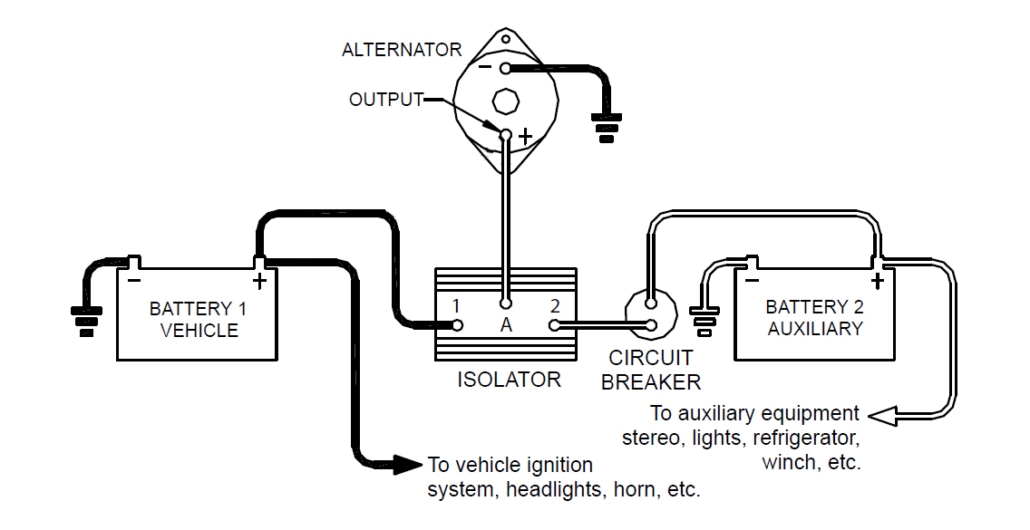 ALTERNATOR
−
OUTPUT
+

−
+
BATTERY 1
VEHICLE

1
A
2
ISOLATOR

CIRCUIT
BREAKER

−
+
BATTERY 2
AUXILIARY

To auxiliary equipment
stereo, lights, refrigerator,
winch, etc.

To vehicle ignition
system, headlights, horn, etc.