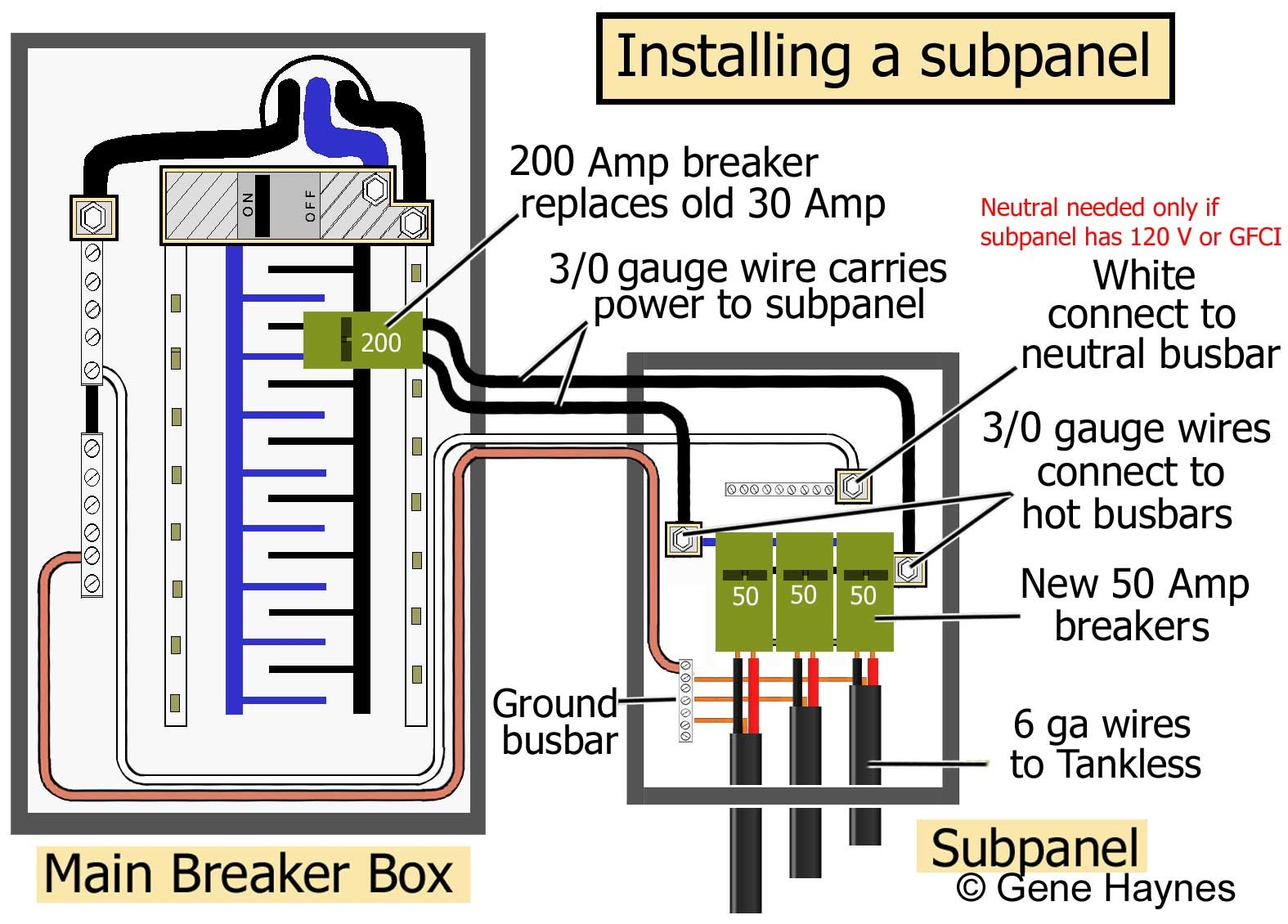 Installing a subpanel

ON OFF

200 Amp breaker replaces old 30 Amp

3/0 gauge wire carries power to subpanel

200

Neutral needed only if subpanel has 120 V or GFCI

White connect to neutral busbar

3/0 gauge wires connect to hot busbars

50 50 50

New 50 Amp breakers

Ground busbar

6 ga wires to Tankless

Main Breaker Box

Subpanel

© Gene Haynes