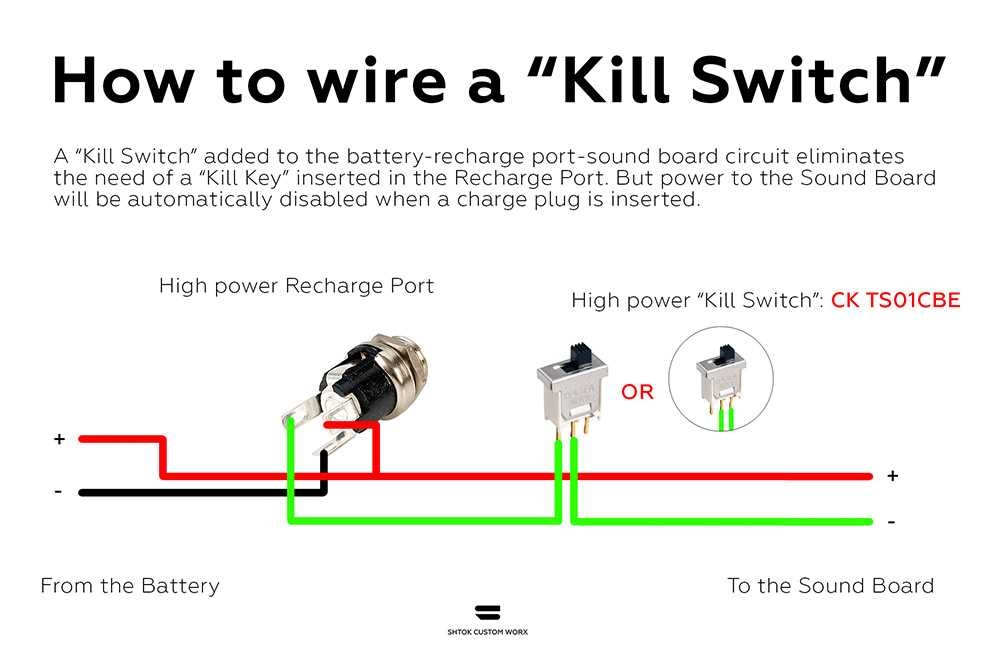 How to wire a “Kill Switch”

A “Kill Switch” added to the battery-recharge port-sound board circuit eliminates the need of a “Kill Key” inserted in the Recharge Port. But power to the Sound Board will be automatically disabled when a charge plug is inserted.

High power Recharge Port

High power “Kill Switch”: CK TS01CBE

OR

+

-

+

-

From the Battery

To the Sound Board

SHTOK CUSTOM WORX