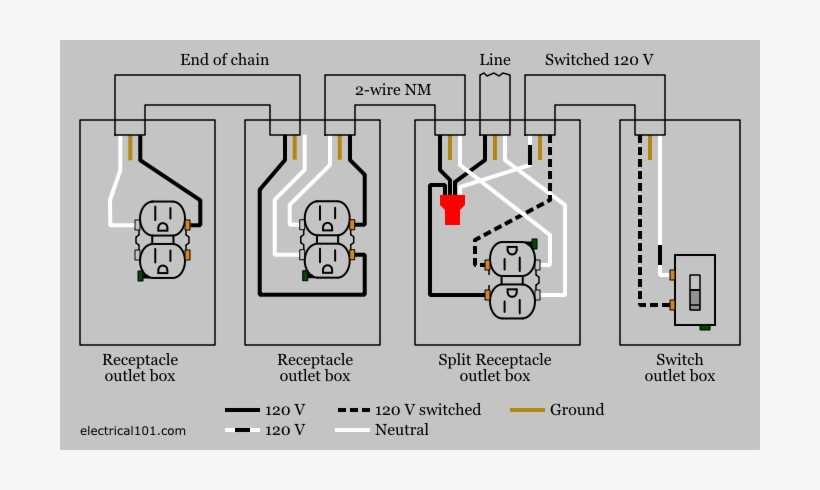 End of chain

Line

Switched 120 V

2-wire NM

Receptacle outlet box

Receptacle outlet box

Split Receptacle outlet box

Switch outlet box

120 V

120 V switched

Ground

120 V

Neutral

electrical101.com