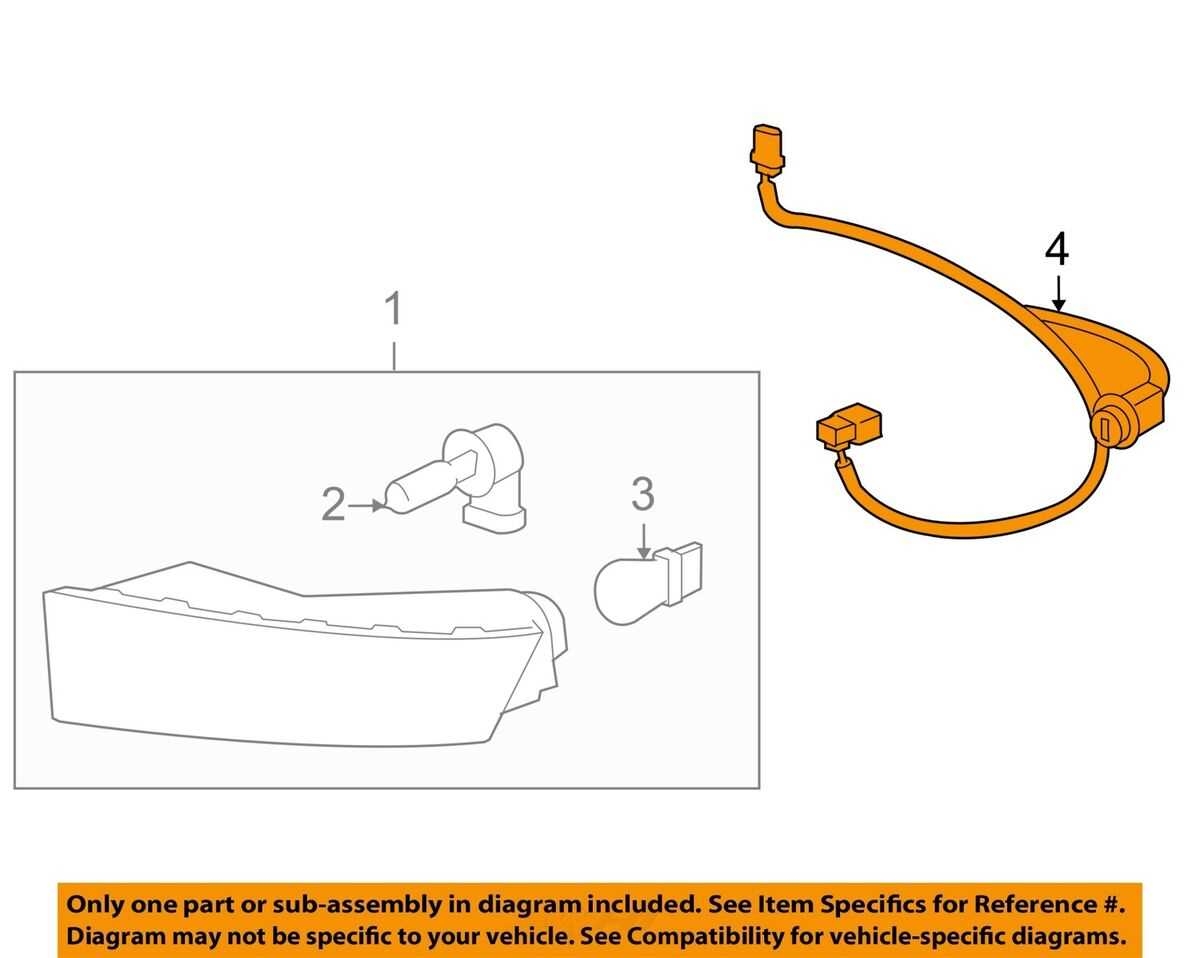 4

1

2

3

Only one part or sub-assembly in diagram included. See Item Specifics for Reference #. Diagram may not be specific to your vehicle. See Compatibility for vehicle-specific diagrams.