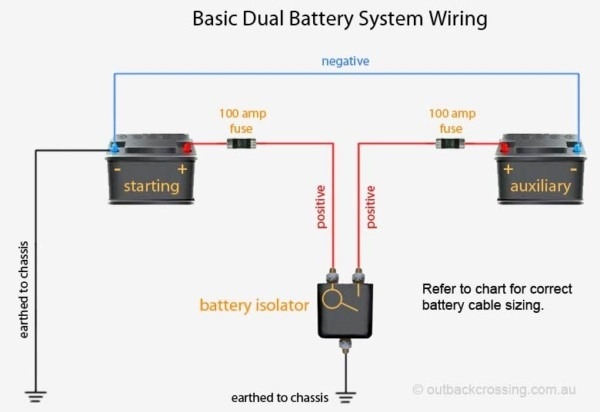 Basic Dual Battery System Wiring

negative

100 amp fuse

100 amp fuse

- +
starting

+ -
auxiliary

positive

positive

earthed to chassis

battery isolator

Refer to chart for correct battery cable sizing.

earthed to chassis

© outbackcrossing.com.au