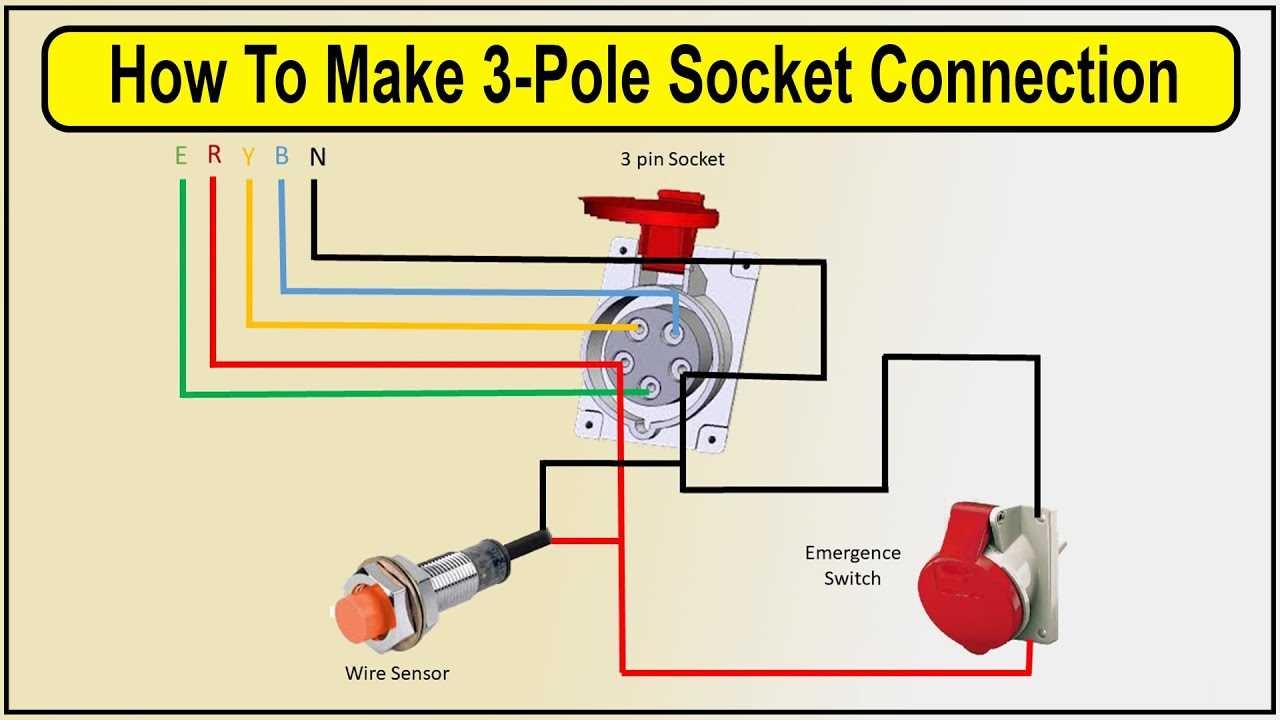 How To Make 3-Pole Socket Connection

E R Y B N

3 pin Socket

Emergence Switch

Wire Sensor