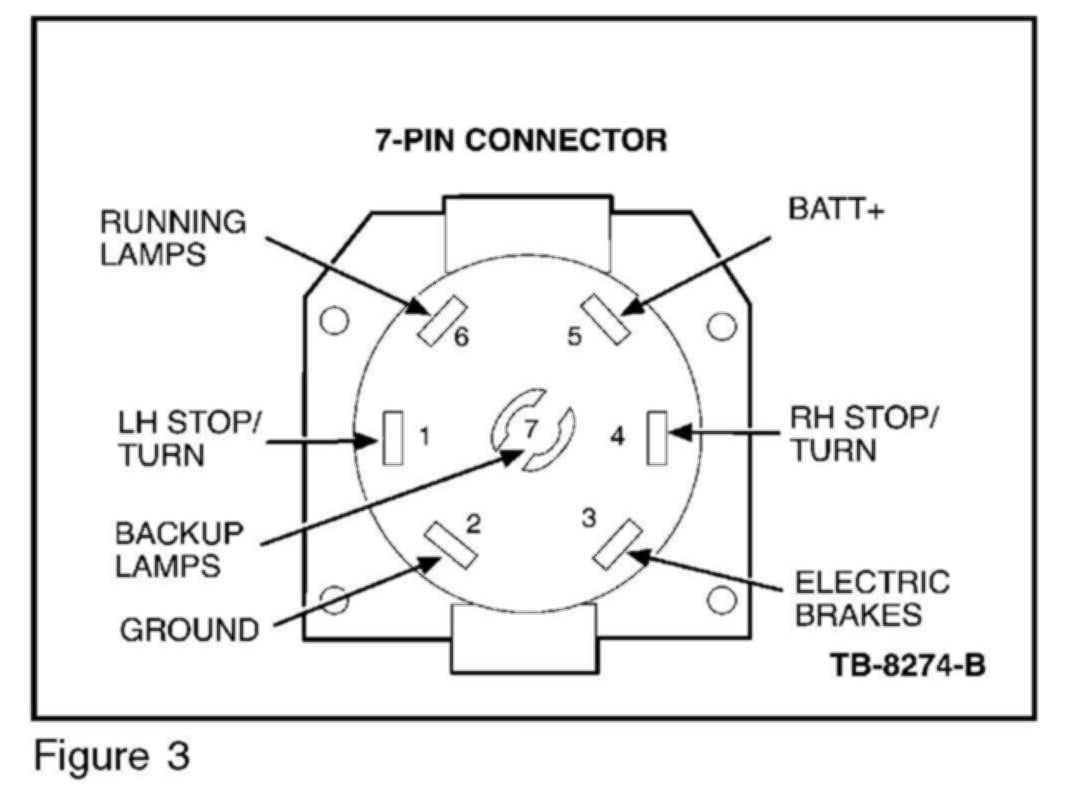 7-PIN CONNECTOR

RUNNING LAMPS

BATT+

6

5

LH STOP/ TURN

1

7

4

RH STOP/ TURN

BACKUP LAMPS

2

3

GROUND

ELECTRIC BRAKES

TB-8274-B

Figure 3