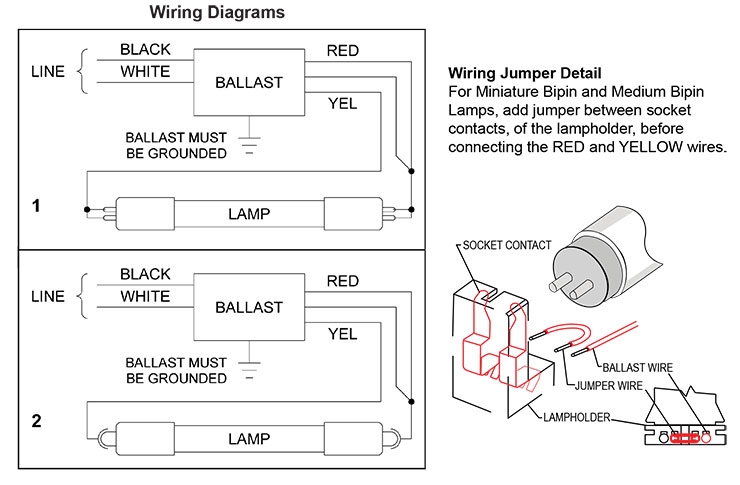 Wiring Diagrams

LINE
BLACK
WHITE
BALLAST
RED
YEL
BALLAST MUST BE GROUNDED
1
LAMP

LINE
BLACK
WHITE
BALLAST
RED
YEL
BALLAST MUST BE GROUNDED
2
LAMP

Wiring Jumper Detail
For Miniature Bipin and Medium Bipin Lamps, add jumper between socket contacts, of the lampholder, before connecting the RED and YELLOW wires.

SOCKET CONTACT
BALLAST WIRE
JUMPER WIRE
LAMPHOLDER