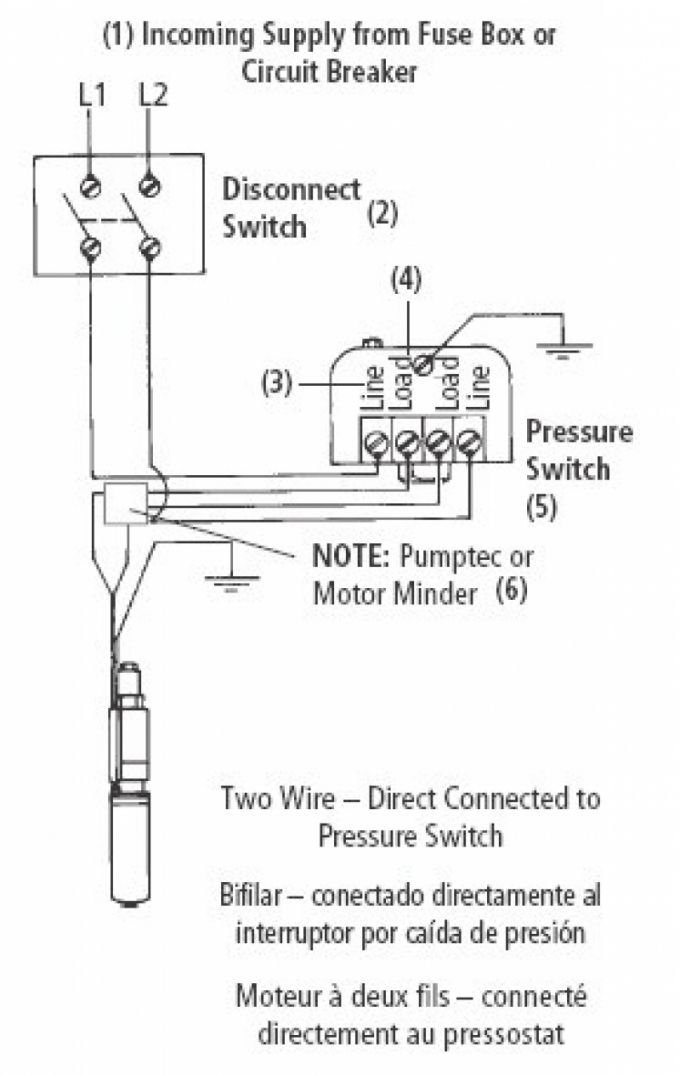 (1) Incoming Supply from Fuse Box or Circuit Breaker

L1 L2

Disconnect Switch (2)

(4)

(3) Line Load Load Line

Pressure Switch (5)

NOTE: Pumptec or Motor Minder (6)

Two Wire – Direct Connected to Pressure Switch

Bifilar – conectado directamente al interruptor por caída de presión

Moteur à deux fils – connecté directement au pressostat