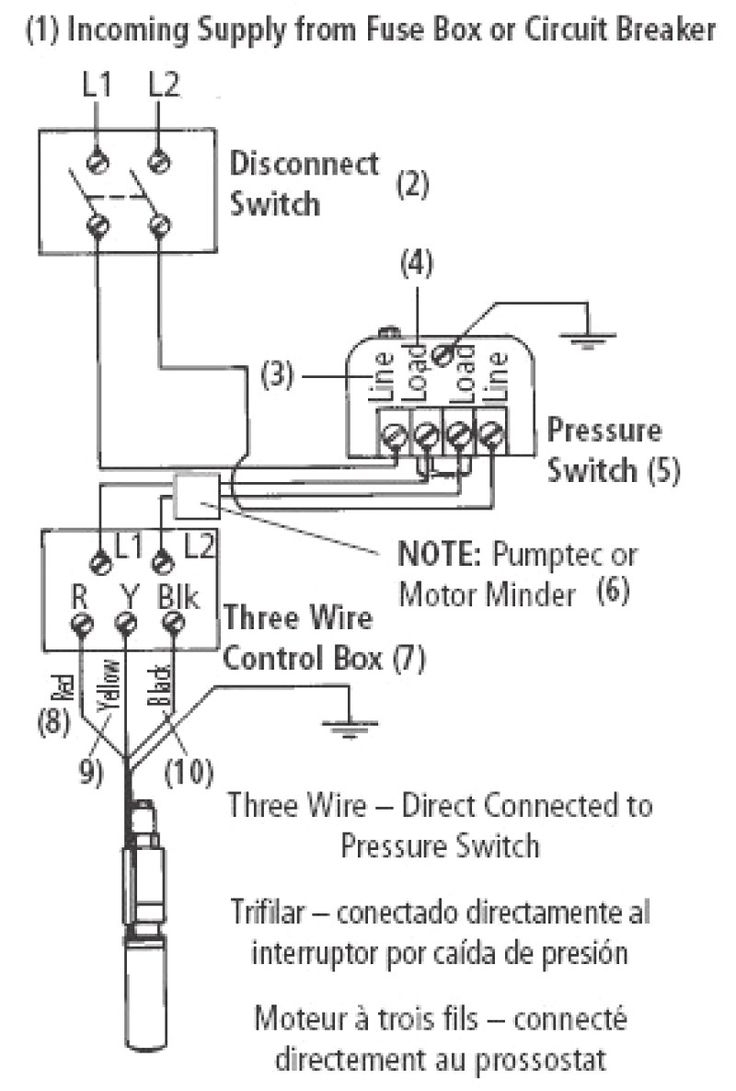 (1) Incoming Supply from Fuse Box or Circuit Breaker

L1 L2

Disconnect Switch (2)

(4)

(3)

Line Load Load Line

Pressure Switch (5)

L1 L2

R Y Blk

NOTE: Pumptec or Motor Minder (6)

Three Wire Control Box (7)

Red Yellow Black

(8)

9)

(10)

Three Wire – Direct Connected to Pressure Switch

Trifilar – conectado directamente al interruptor por caída de presión

Moteur à trois fils – connecté directement au prossostat