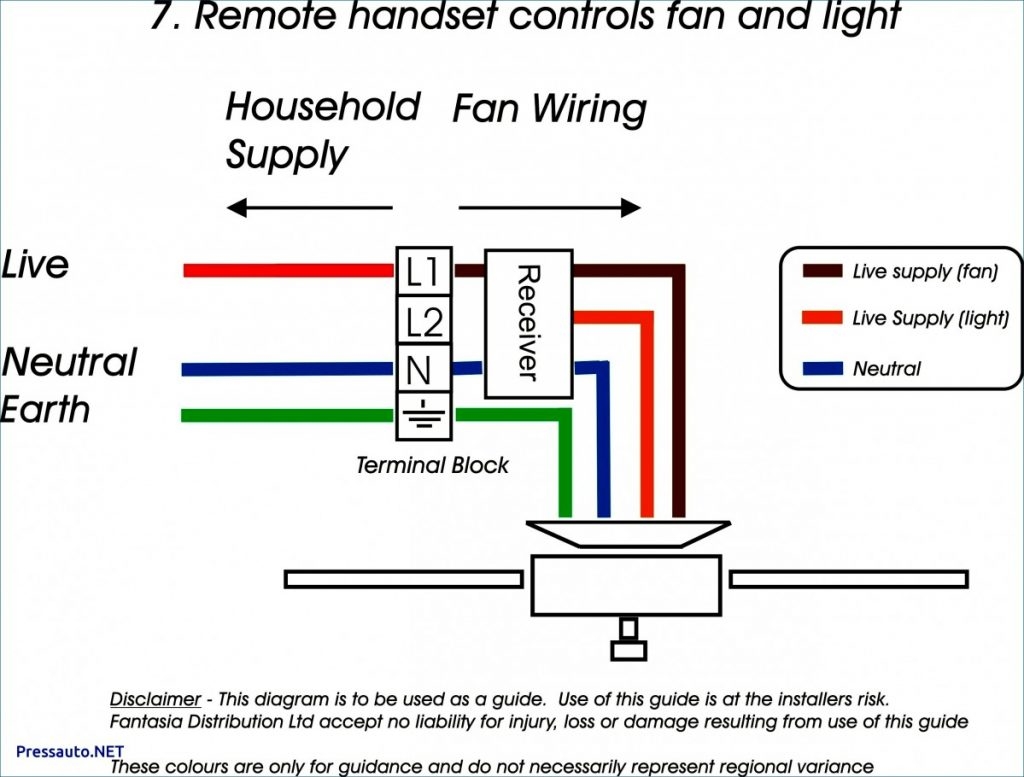 7. Remote handset controls fan and light

Household Supply

Fan Wiring

Live

Neutral

Earth

L1

L2

N

Receiver

Terminal Block

Live supply (fan)

Live Supply (light)

Neutral

Disclaimer - This diagram is to be used as a guide. Use of this guide is at the installers risk. Fantasia Distribution Ltd accept no liability for injury, loss or damage resulting from use of this guide

Pressauto.NET

These colours are only for guidance and do not necessarily represent regional variance