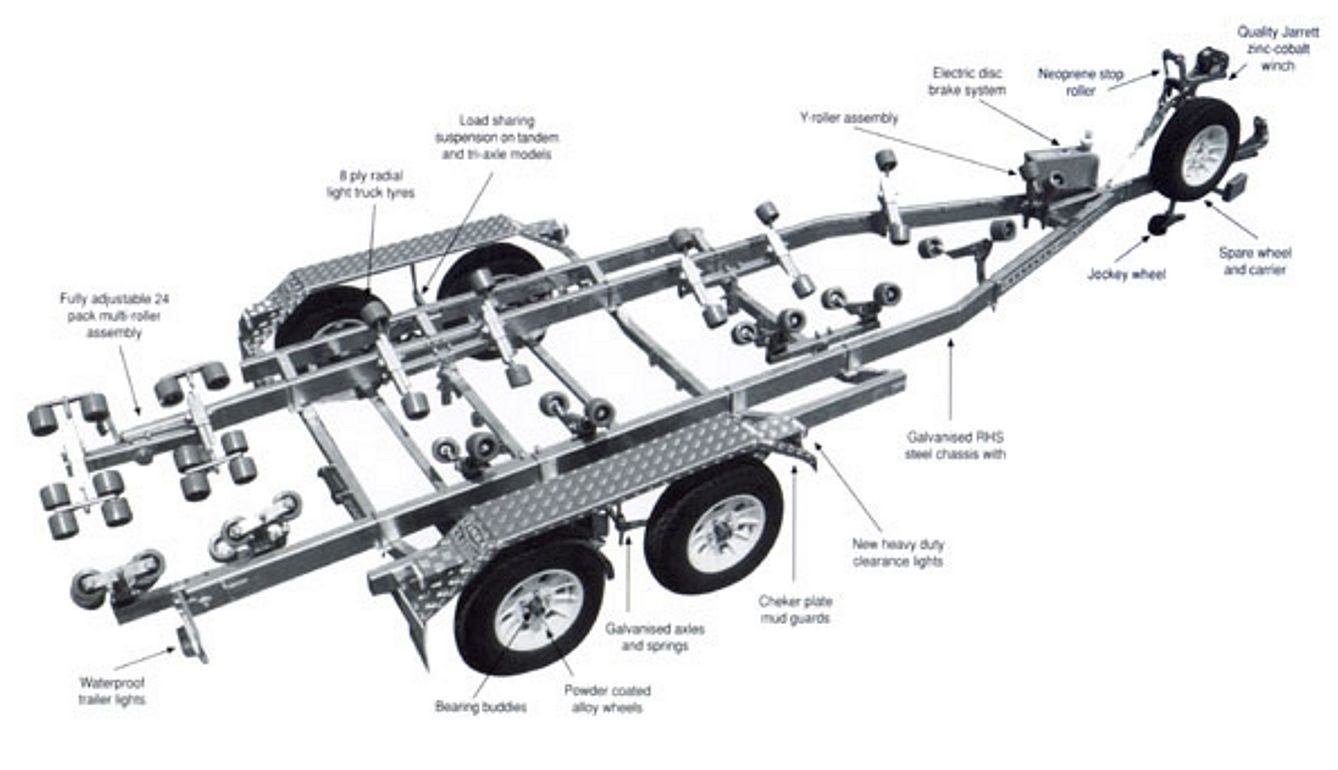 Quality Jarrett zinc-cobalt winch

Neoprene stop roller

Electric disc brake system

Y-roller assembly

Load sharing suspension on tandem and tri-axle models

8 ply radial light truck tyres

Fully adjustable 24 pack multi-roller assembly

Spare wheel and carrier

Jockey wheel

Galvanised RHS steel chassis with

New heavy duty clearance lights

Cheker plate mud guards

Galvanised axles and springs

Powder coated alloy wheels

Bearing buddies

Waterproof trailer lights