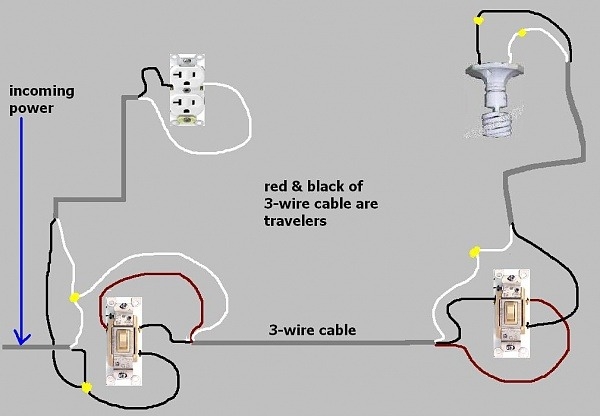 incoming power

red & black of 3-wire cable are travelers

3-wire cable