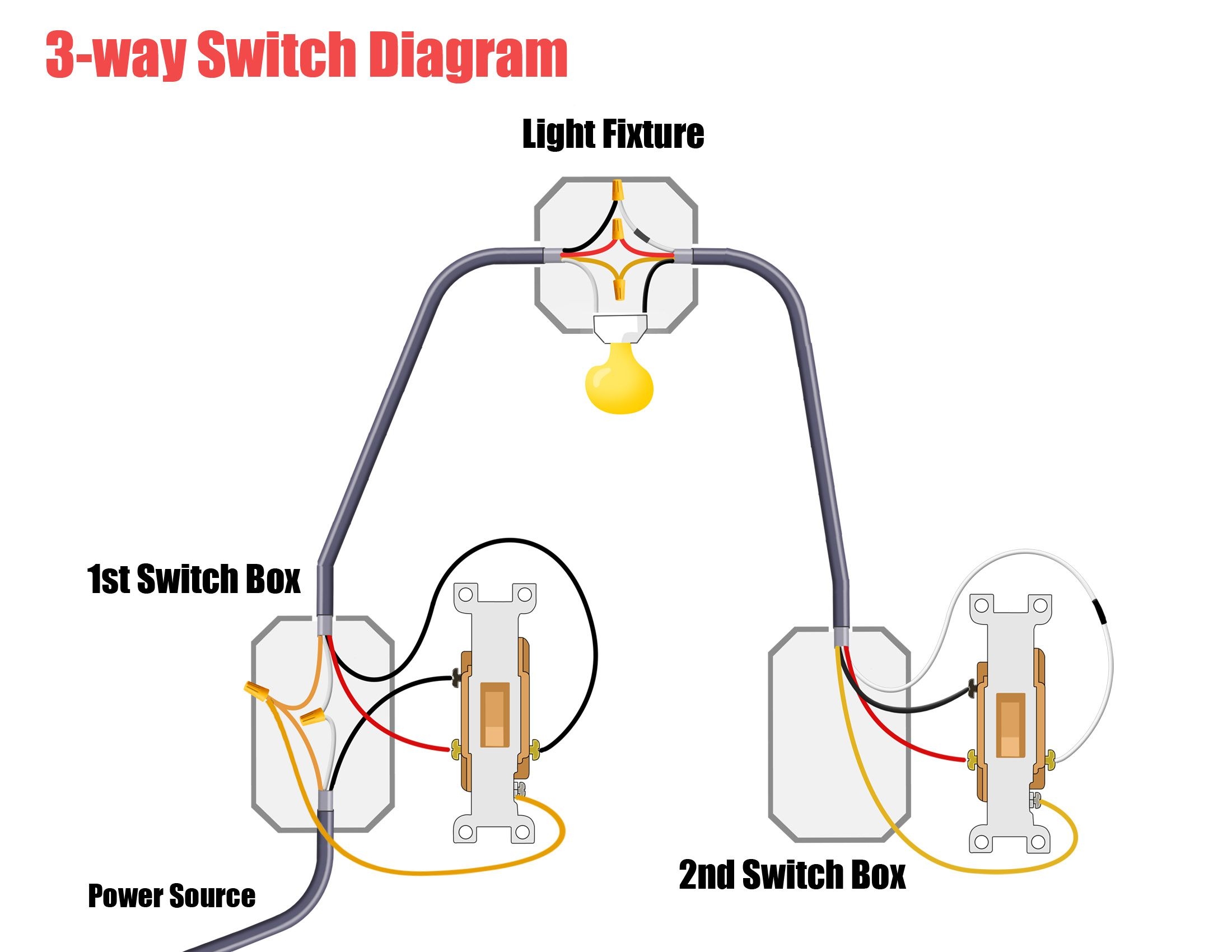 3-way Switch Diagram

Light Fixture

1st Switch Box

2nd Switch Box

Power Source